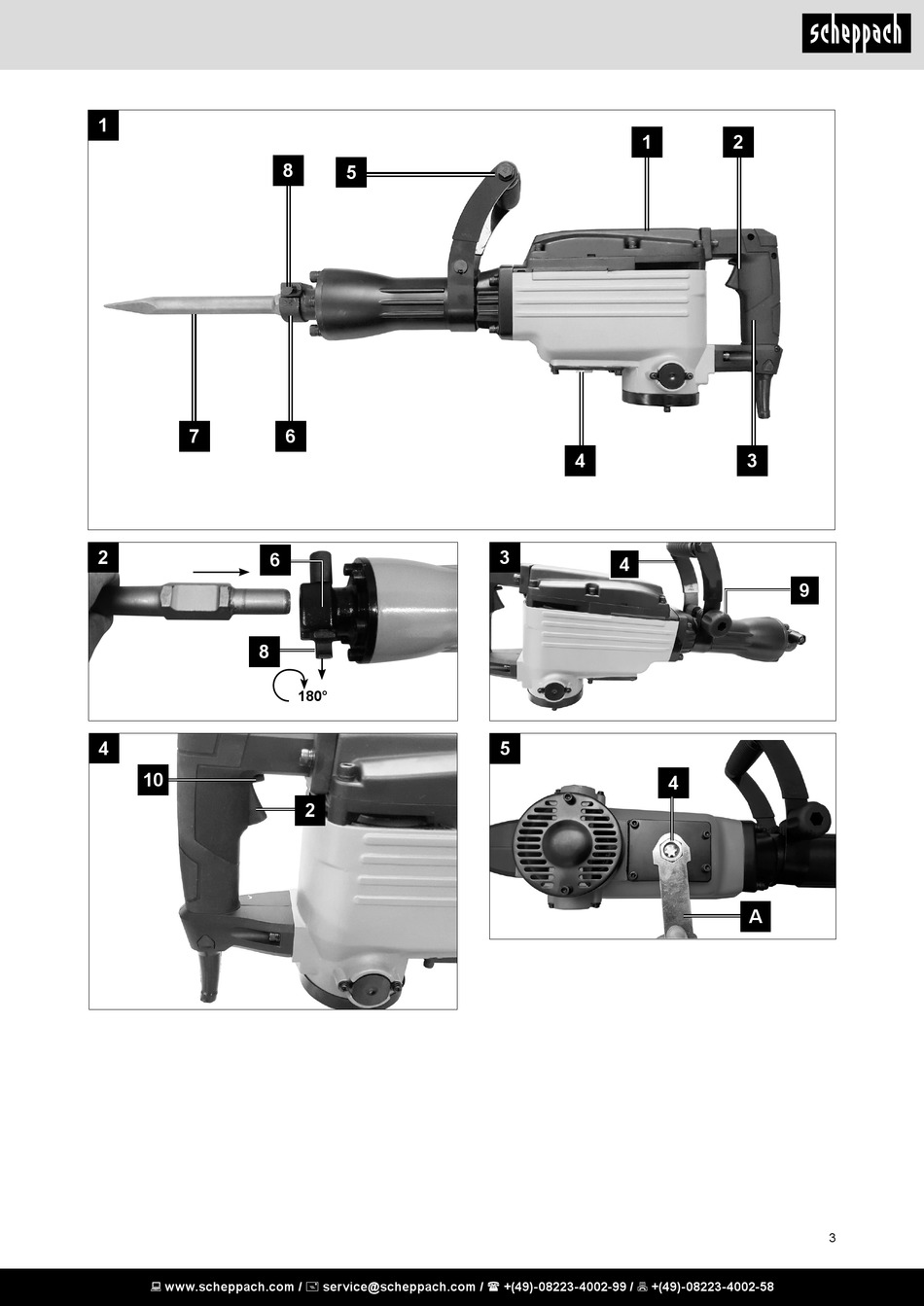 scheppach

1

8 5 1 2

7 6 4 3

2

6

8

180°

3

4 9

4

10

2

5

4

A

3

www.scheppach.com / service@scheppach.com / +(49)-08223-4002-99 / +(49)-08223-4002-58