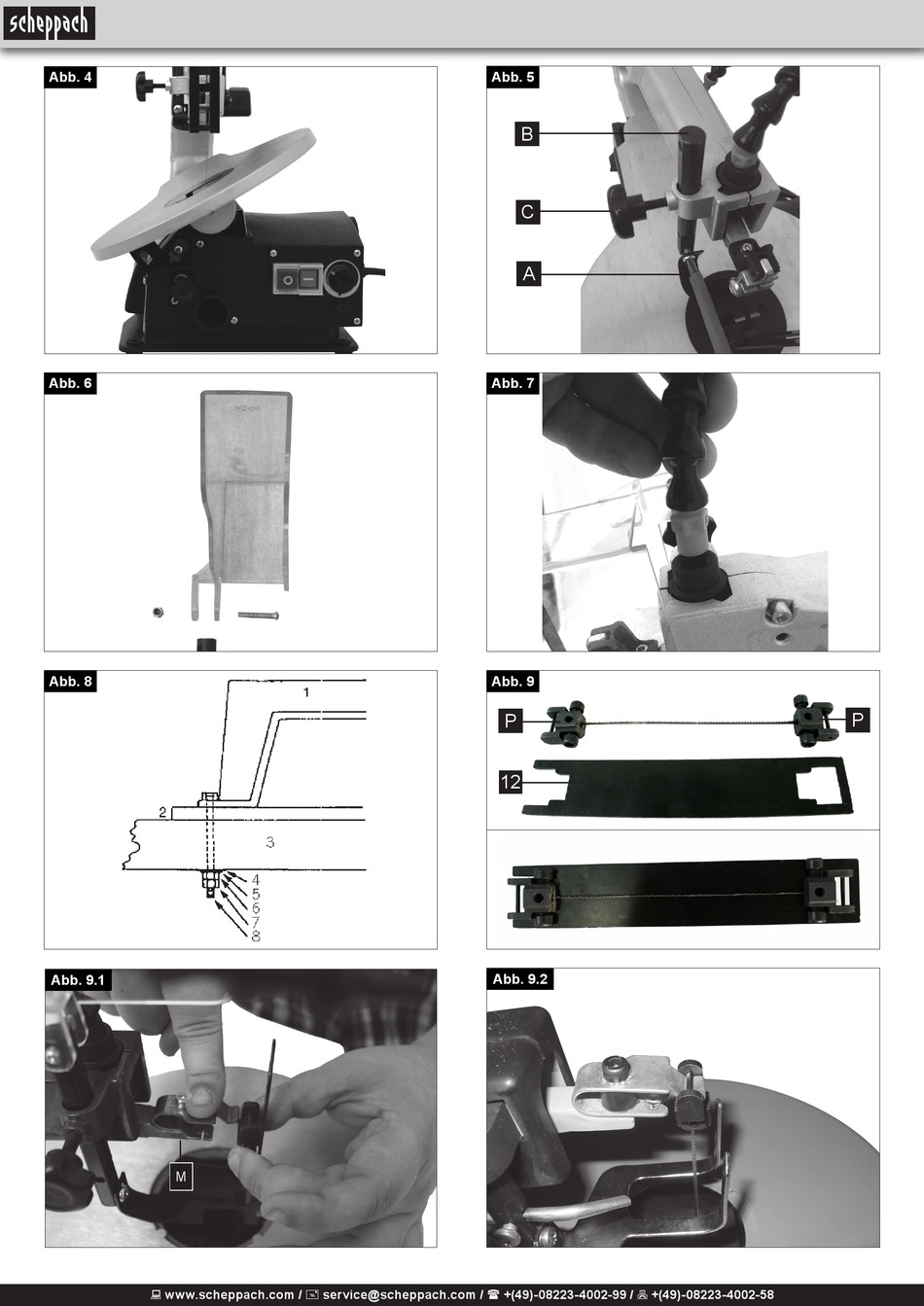 scheppach

Abb. 4

Abb. 5

B

C

A

Abb. 6

Abb. 7

Abb. 8

1

2

3

4
5
6
7
8

Abb. 9

P

P

12

Abb. 9.1

M

Abb. 9.2

www.scheppach.com / service@scheppach.com / +(49)-08223-4002-99 / +(49)-08223-4002-58