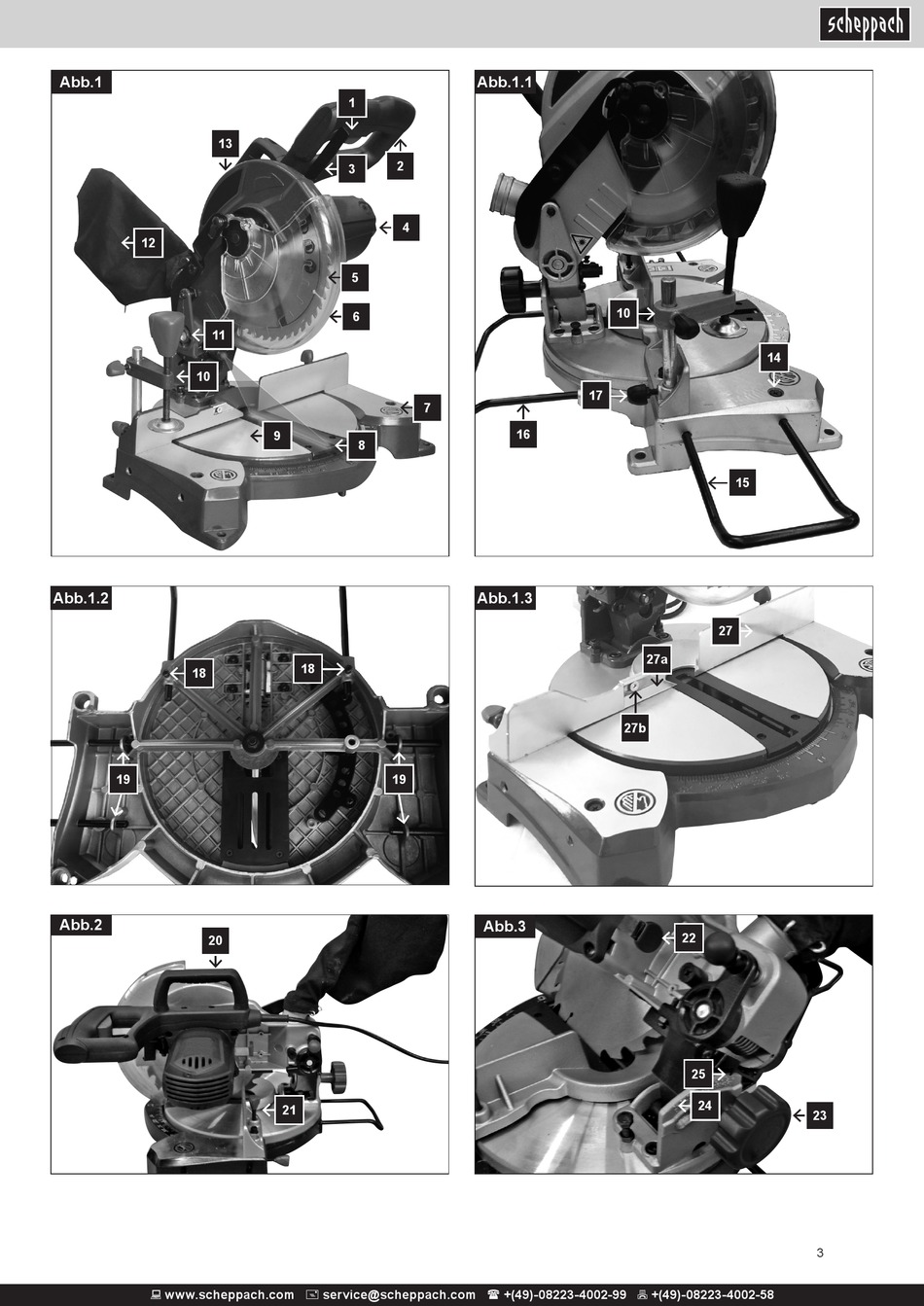 scheppach

Abb.1

1
2
13
3
4
12
5
6
11
10
7
9
8

Abb.1.1

10
14
17
16
15

Abb.1.2

18
18
19
19

Abb.1.3

27
27a
27b

Abb.2

20
21

Abb.3

22
25
24
23

3

www.scheppach.com service@scheppach.com +(49)-08223-4002-99 +(49)-08223-4002-58