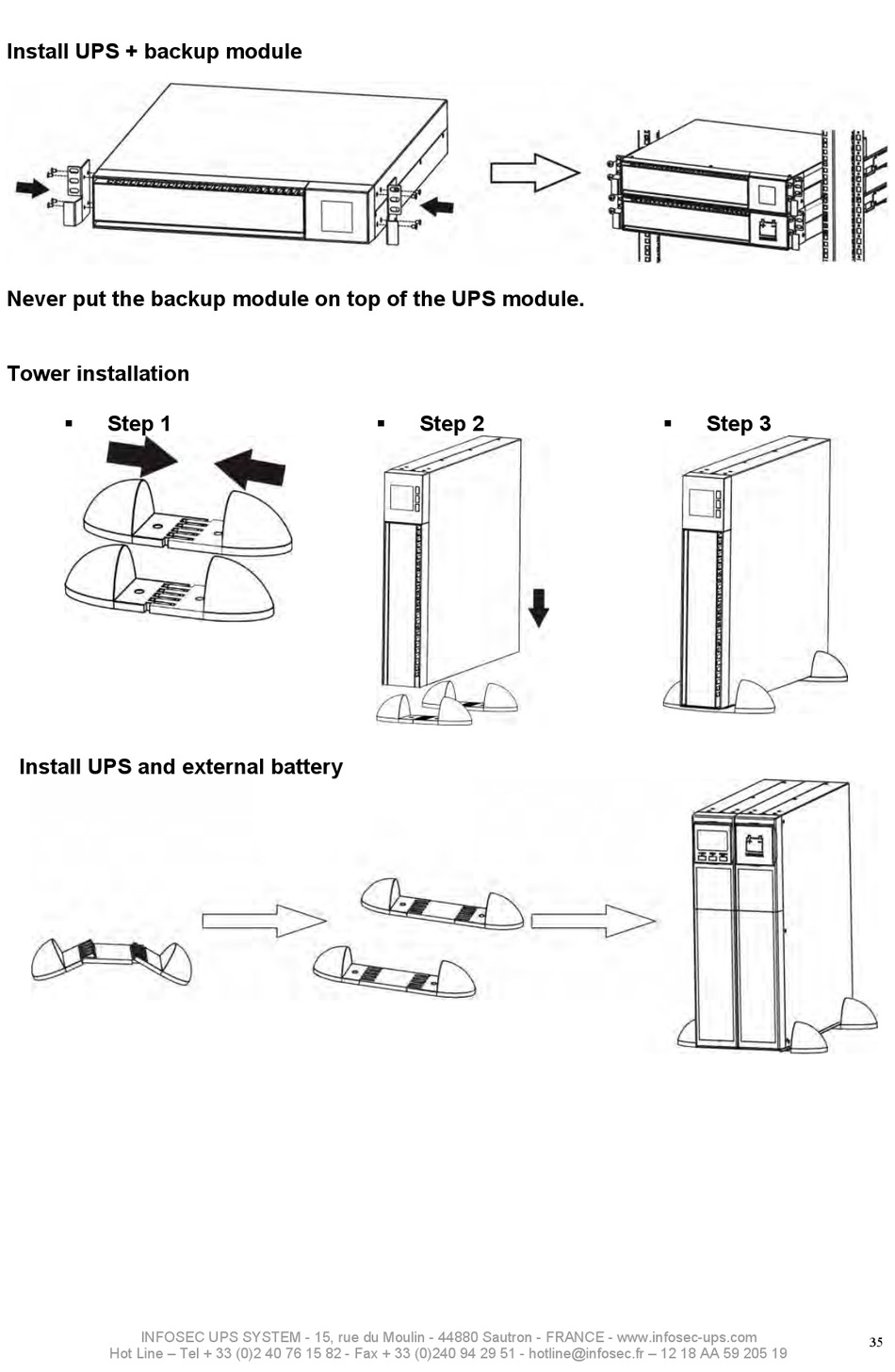 Install UPS + backup module

Never put the backup module on top of the UPS module.

Tower installation

▪ Step 1

▪ Step 2

▪ Step 3

Install UPS and external battery

INFOSEC UPS SYSTEM - 15, rue du Moulin - 44880 Sautron - FRANCE - www.infosec-ups.com
Hot Line – Tel + 33 (0)2 40 76 15 82 - Fax + 33 (0)240 94 29 51 - hotline@infosec.fr – 12 18 AA 59 205 19

35