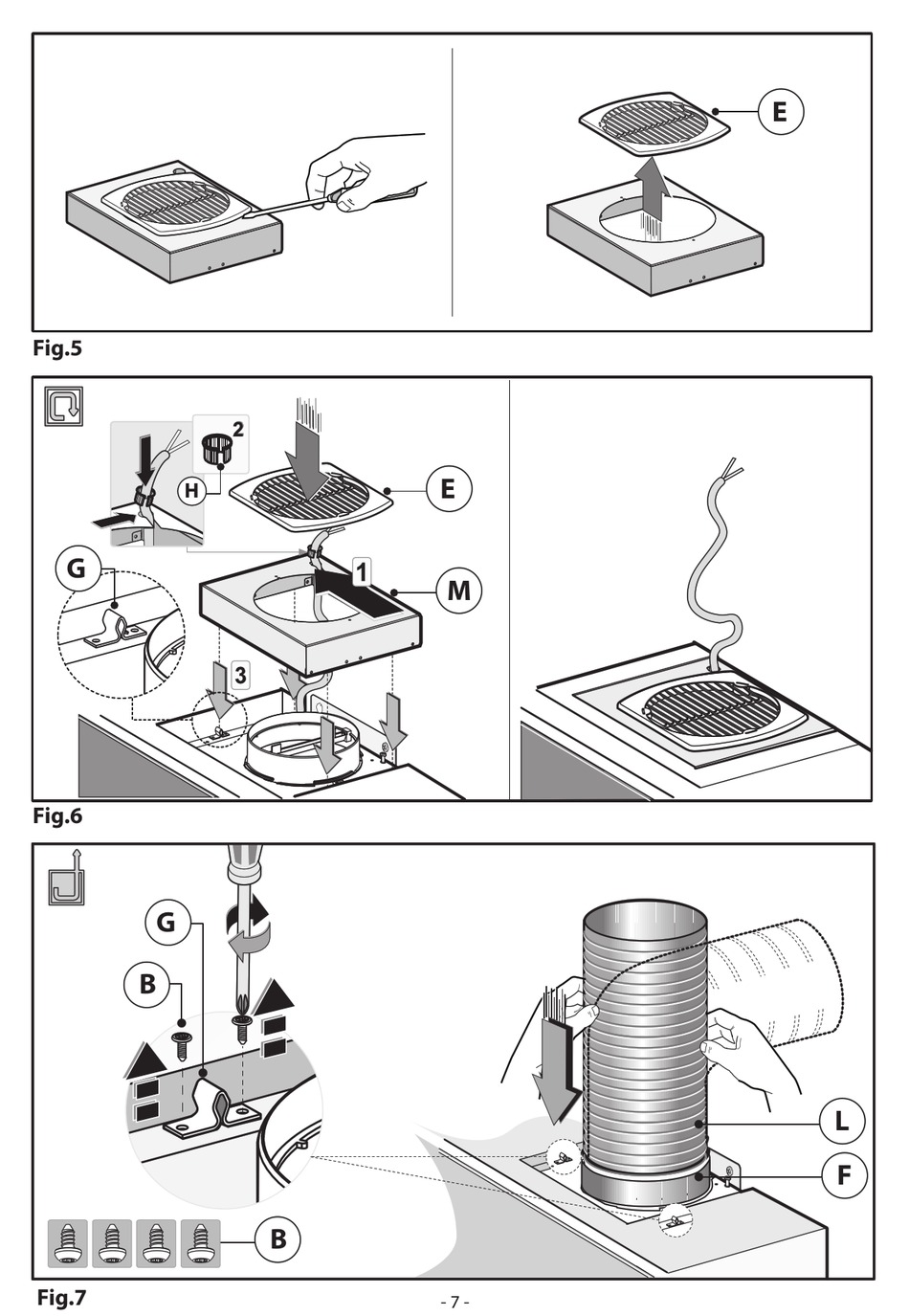 E

Fig.5

2

H

E

G

1

M

3

Fig.6

G

B

L

F

B

Fig.7

- 7 -