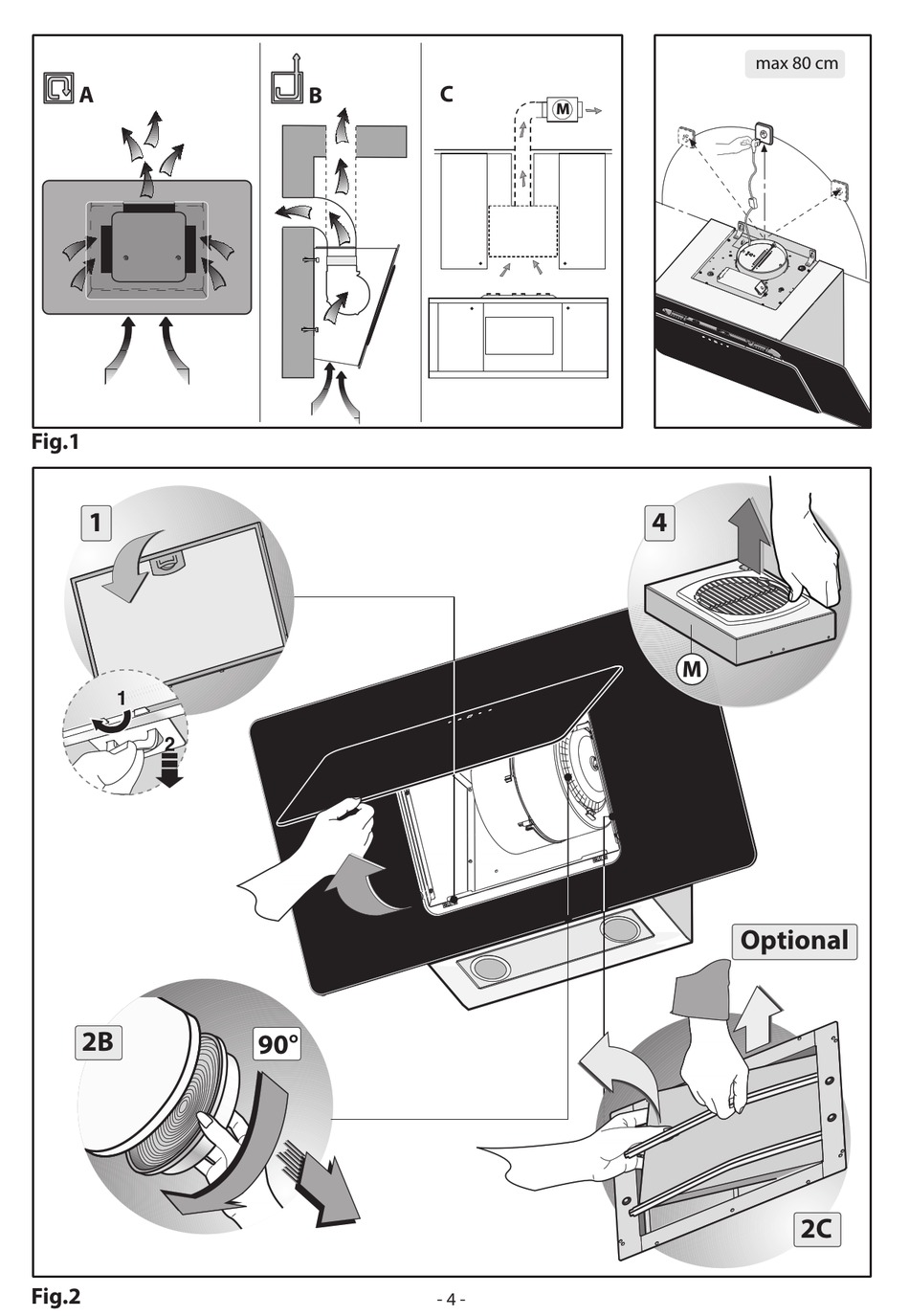 A

B

C

M

max 80 cm

Fig.1

1

1

2

4

M

Optional

2B

90°

2C

Fig.2

- 4 -