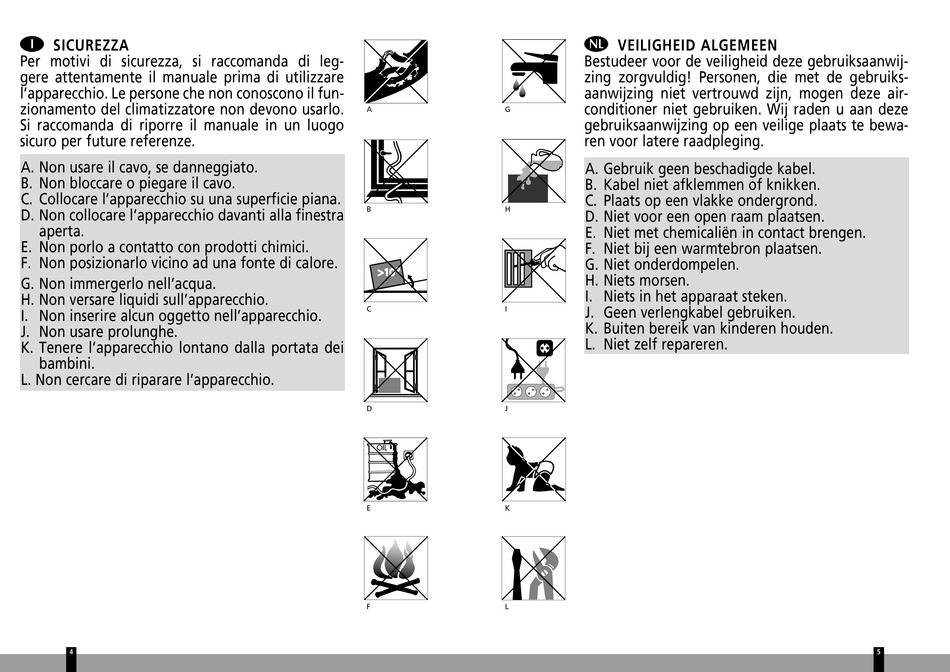 I SICUREZZA
Per motivi di sicurezza, si raccomanda di leggere attentamente il manuale prima di utilizzare l'apparecchio. Le persone che non conoscono il funzionamento del climatizzatore non devono usarlo. Si raccomanda di riporre il manuale in un luogo sicuro per future referenze.

A. Non usare il cavo, se danneggiato.
B. Non bloccare o piegare il cavo.
C. Collocare l'apparecchio su una superficie piana.
D. Non collocare l'apparecchio davanti alla finestra aperta.
E. Non porlo a contatto con prodotti chimici.
F. Non posizionarlo vicino ad una fonte di calore.
G. Non immergerlo nell'acqua.
H. Non versare liquidi sull'apparecchio.
I. Non inserire alcun oggetto nell'apparecchio.
J. Non usare prolunghe.
K. Tenere l'apparecchio lontano dalla portata dei bambini.
L. Non cercare di riparare l'apparecchio.

A
B
C
D
OIL
E
F
G
H
I
J
K
L

NL VEILIGHEID ALGEMEEN
Bestudeer voor de veiligheid deze gebruiksaanwijzing zorgvuldig! Personen, die met de gebruiksaanwijzing niet vertrouwd zijn, mogen deze airconditioner niet gebruiken. Wij raden u aan deze gebruiksaanwijzing op een veilige plaats te bewaren voor latere raadpleging.

A. Gebruik geen beschadigde kabel.
B. Kabel niet afklemmen of knikken.
C. Plaats op een vlakke ondergrond.
D. Niet voor een open raam plaatsen.
E. Niet met chemicaliën in contact brengen.
F. Niet bij een warmtebron plaatsen.
G. Niet onderdompelen.
H. Niets morsen.
I. Niets in het apparaat steken.
J. Geen verlengkabel gebruiken.
K. Buiten bereik van kinderen houden.
L. Niet zelf repareren.

4
5