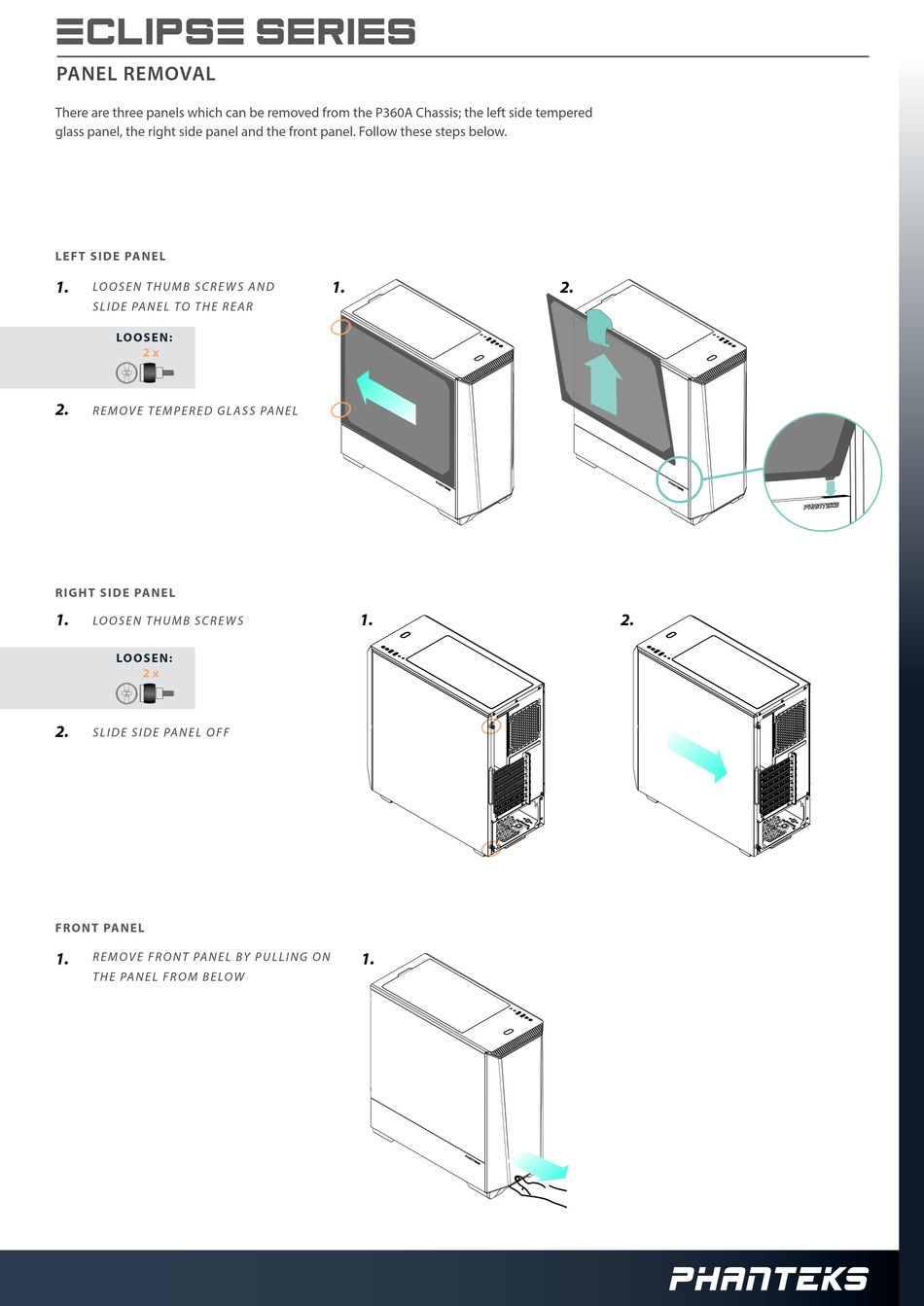 ECLIPSE SERIES

PANEL REMOVAL

There are three panels which can be removed from the P360A Chassis; the left side tempered glass panel, the right side panel and the front panel. Follow these steps below.

LEFT SIDE PANEL

1. LOOSEN THUMB SCREWS AND SLIDE PANEL TO THE REAR

LOOSEN:
2 x

2. REMOVE TEMPERED GLASS PANEL

1.

2.

PHANTEKS

RIGHT SIDE PANEL

1. LOOSEN THUMB SCREWS

LOOSEN:
2 x

2. SLIDE SIDE PANEL OFF

1.

2.

FRONT PANEL

1. REMOVE FRONT PANEL BY PULLING ON THE PANEL FROM BELOW

1.

PHANTEKS