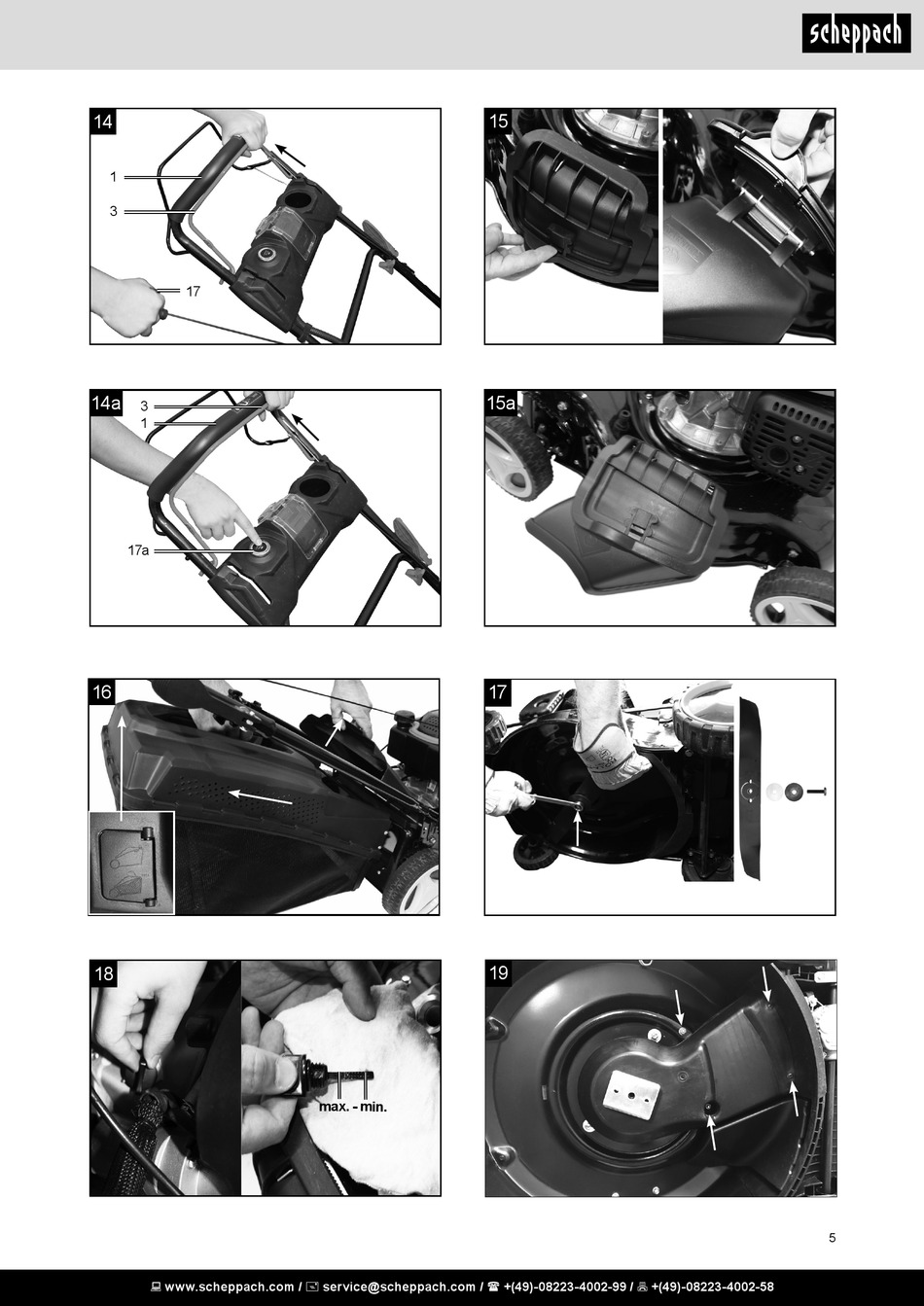 scheppach

14

1

3

17

15

14a

3

1

17a

15a

16

17

18

max. - min.

19

5

www.scheppach.com / service@scheppach.com / +(49)-08223-4002-99 / +(49)-08223-4002-58