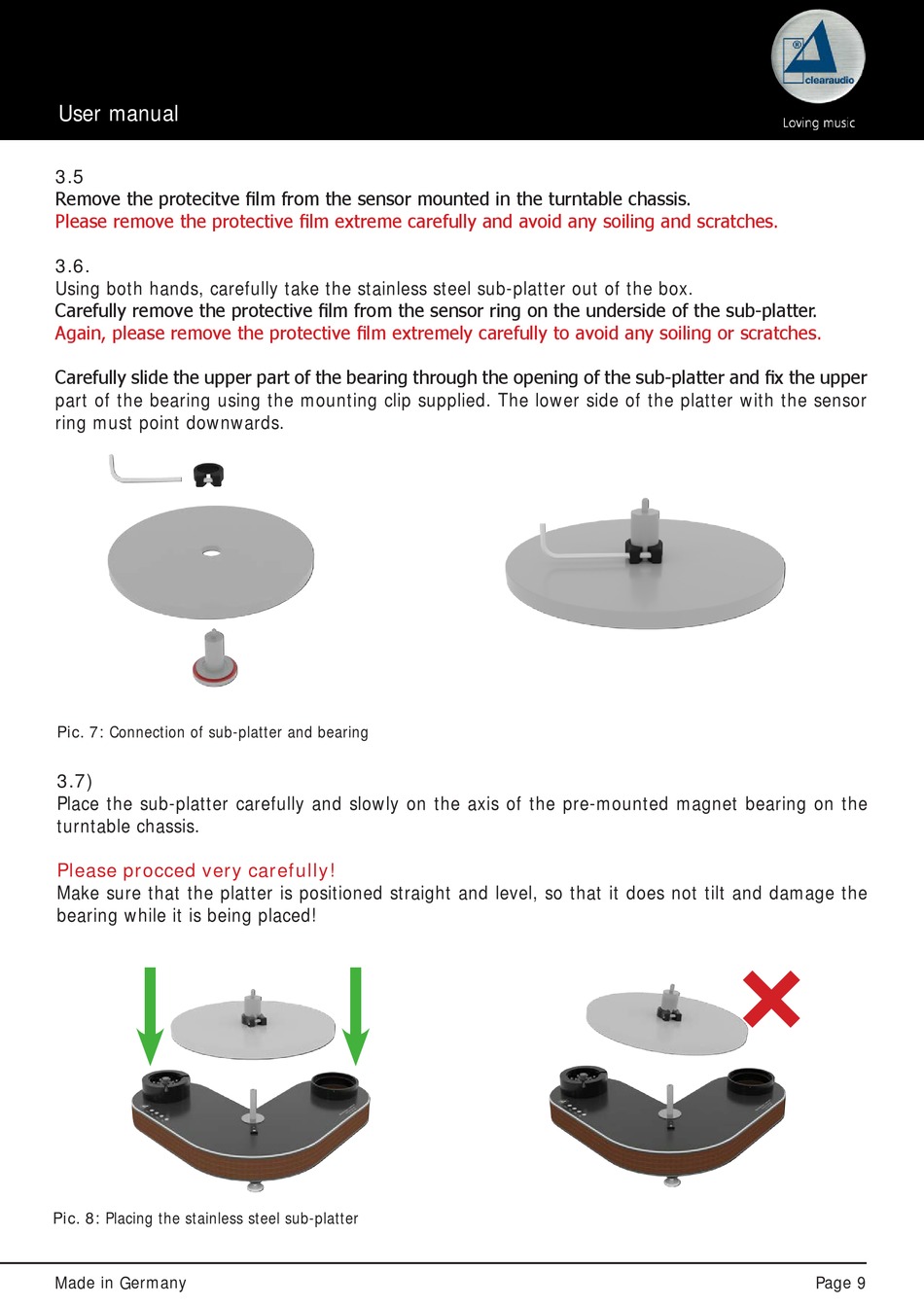 User manual

clearaudio
Loving music

3.5
Remove the protecitve film from the sensor mounted in the turntable chassis.
Please remove the protective film extreme carefully and avoid any soiling and scratches.

3.6.
Using both hands, carefully take the stainless steel sub-platter out of the box.
Carefully remove the protective film from the sensor ring on the underside of the sub-platter.
Again, please remove the protective film extremely carefully to avoid any soiling or scratches.

Carefully slide the upper part of the bearing through the opening of the sub-platter and fix the upper part of the bearing using the mounting clip supplied. The lower side of the platter with the sensor ring must point downwards.

Pic. 7: Connection of sub-platter and bearing

3.7)
Place the sub-platter carefully and slowly on the axis of the pre-mounted magnet bearing on the turntable chassis.

Please procced very carefully!
Make sure that the platter is positioned straight and level, so that it does not tilt and damage the bearing while it is being placed!

Pic. 8: Placing the stainless steel sub-platter

Made in Germany

Page 9