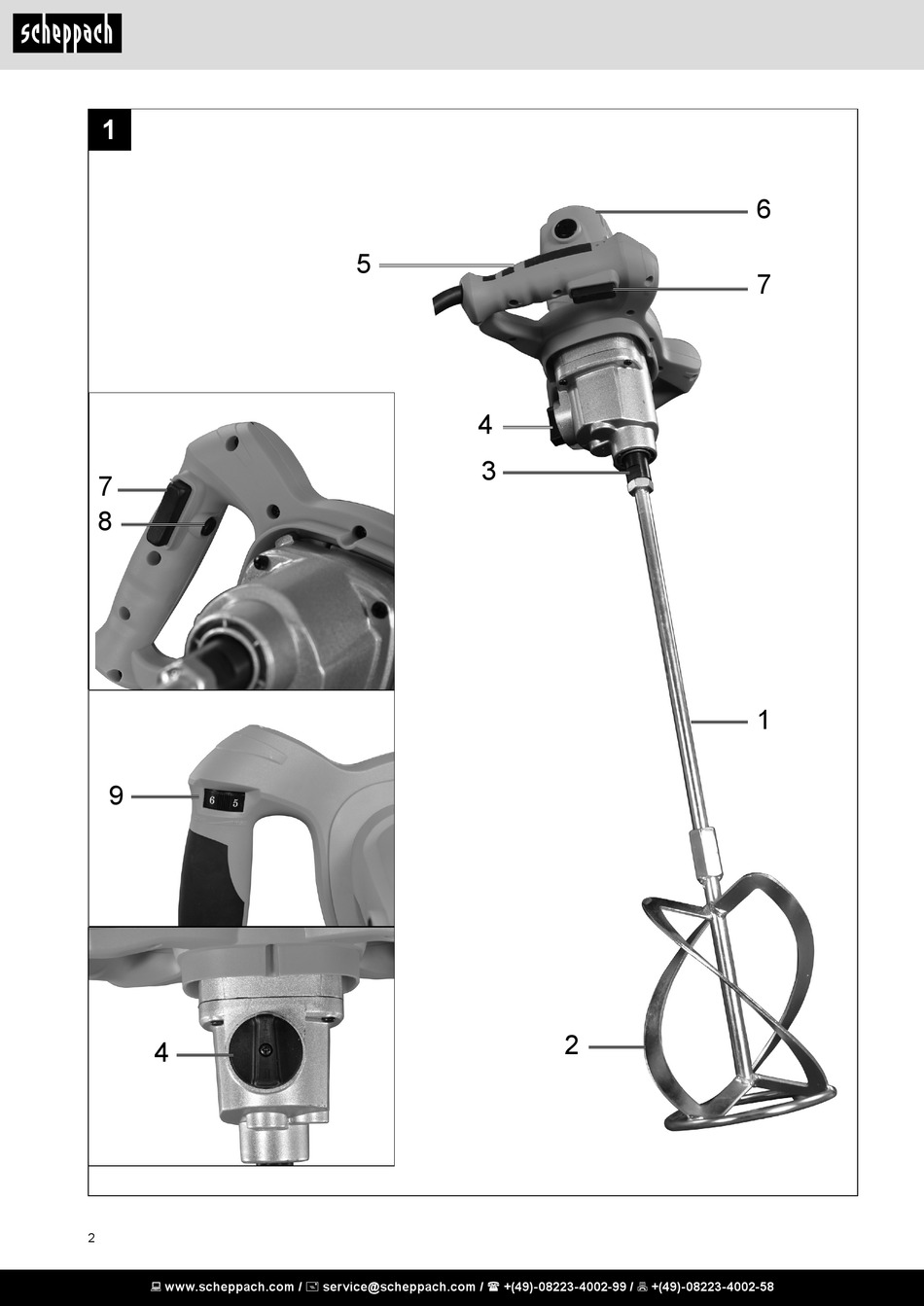 scheppach

1

6

5

7

4

3

1

2

7

8

9

6 5

4

2

www.scheppach.com / service@scheppach.com / +(49)-08223-4002-99 / +(49)-08223-4002-58