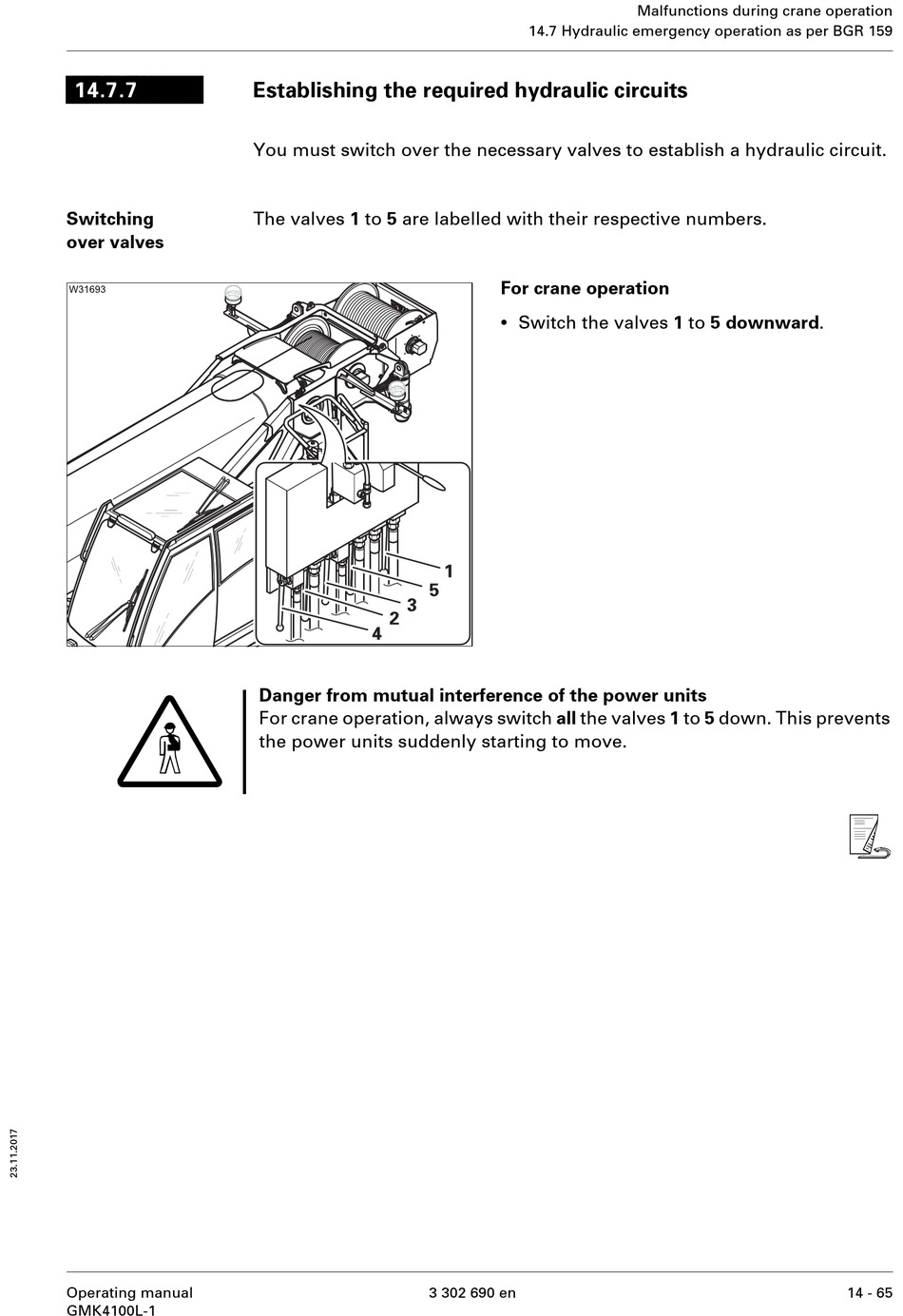 Malfunctions during crane operation
14.7 Hydraulic emergency operation as per BGR 159

14.7.7

Establishing the required hydraulic circuits

You must switch over the necessary valves to establish a hydraulic circuit.

Switching over valves

The valves 1 to 5 are labelled with their respective numbers.

W31693

1
5
3
2
4

For crane operation

• Switch the valves 1 to 5 downward.

Danger from mutual interference of the power units
For crane operation, always switch all the valves 1 to 5 down. This prevents the power units suddenly starting to move.

23.11.2017

Operating manual
GMK4100L-1

3 302 690 en

14 - 65