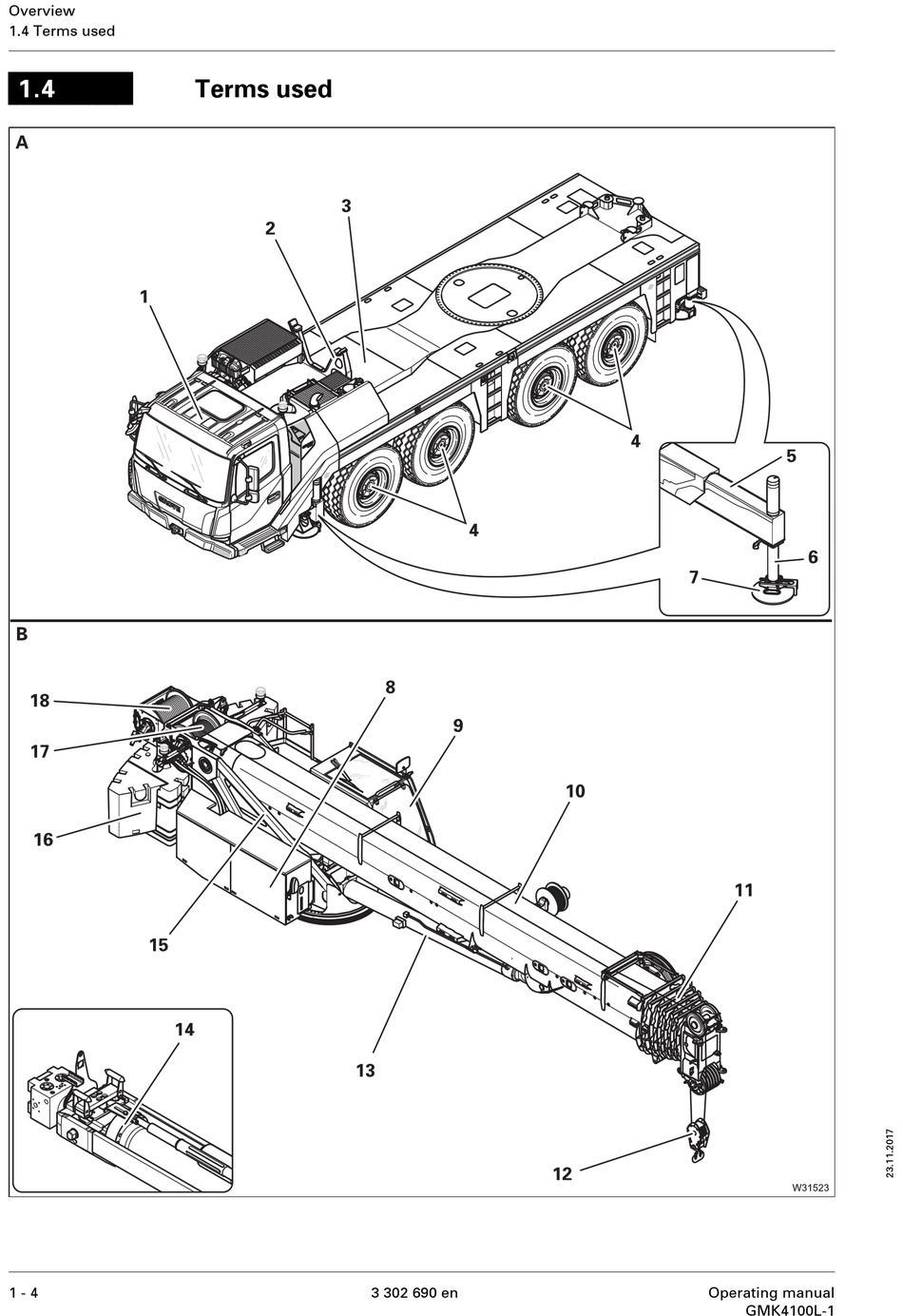 Overview
1.4 Terms used

1.4 Terms used

A

1
2
3
4
4
5
6
7

B

18
17
16
15
8
9
10
11
13
14
12

W31523

23.11.2017

1 - 4
3 302 690 en
Operating manual
GMK4100L-1