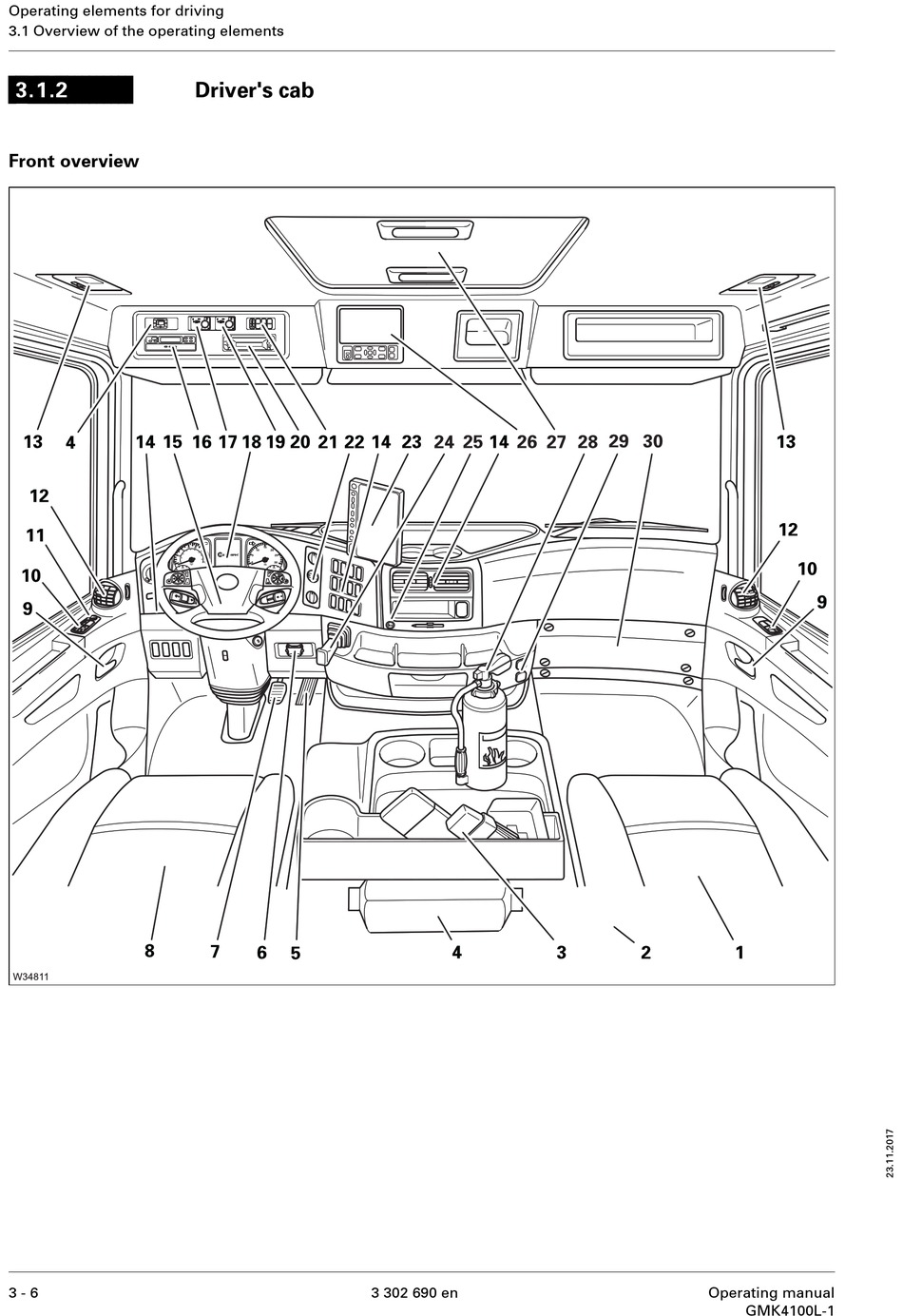 Operating elements for driving
3.1 Overview of the operating elements

3.1.2 Driver's cab

Front overview

13 4 14 15 16 17 18 19 20 21 22 14 23 24 25 14 26 27 28 29 30 13

12
11
10
9

12
10
9

8 7 6 5 4 3 2 1

W34811

23.11.2017

3 - 6 3 302 690 en Operating manual GMK4100L-1