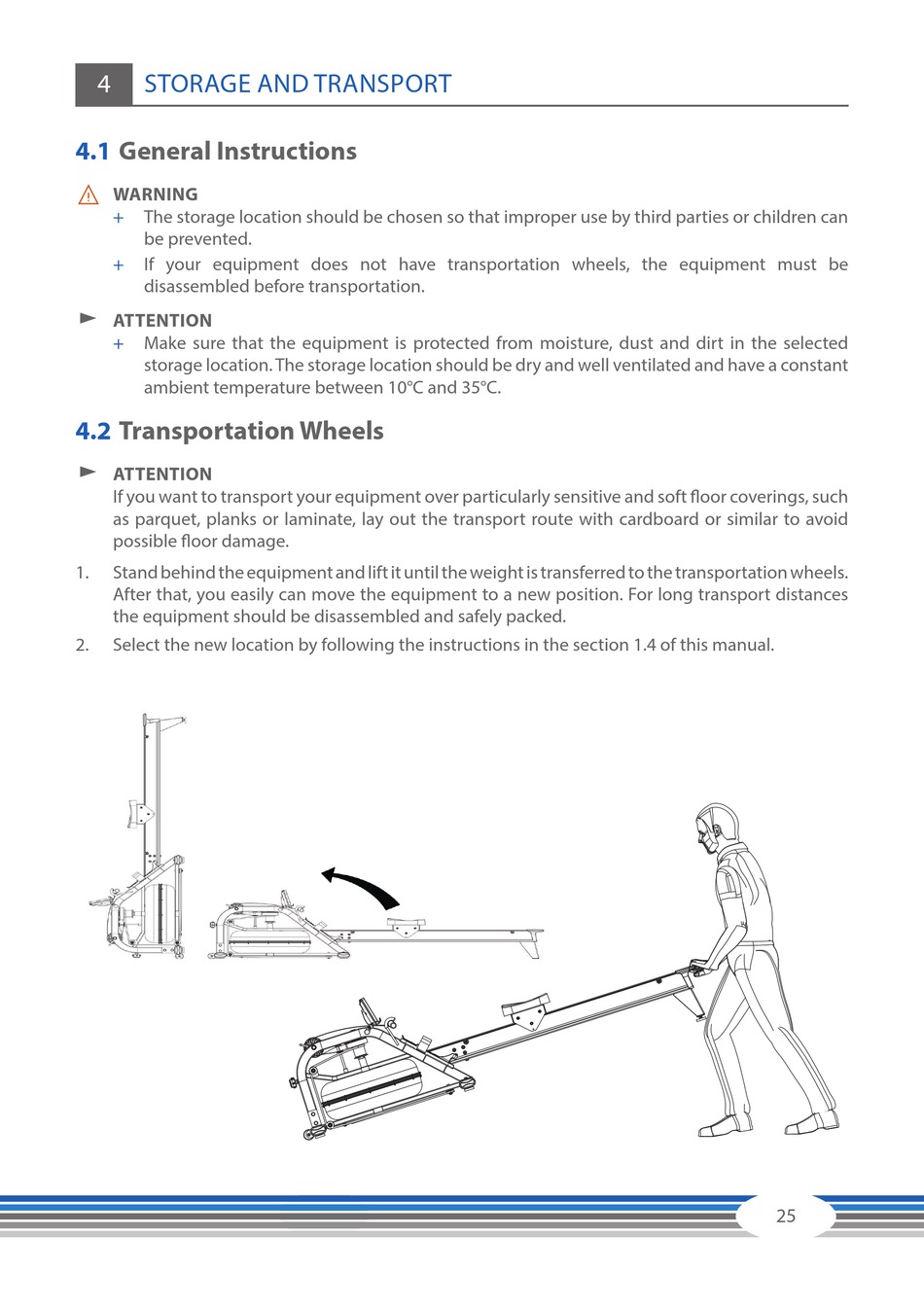 4 STORAGE AND TRANSPORT

4.1 General Instructions

WARNING
+ The storage location should be chosen so that improper use by third parties or children can be prevented.
+ If your equipment does not have transportation wheels, the equipment must be disassembled before transportation.

ATTENTION
+ Make sure that the equipment is protected from moisture, dust and dirt in the selected storage location. The storage location should be dry and well ventilated and have a constant ambient temperature between 10°C and 35°C.

4.2 Transportation Wheels

ATTENTION
If you want to transport your equipment over particularly sensitive and soft floor coverings, such as parquet, planks or laminate, lay out the transport route with cardboard or similar to avoid possible floor damage.

1. Stand behind the equipment and lift it until the weight is transferred to the transportation wheels. After that, you easily can move the equipment to a new position. For long transport distances the equipment should be disassembled and safely packed.
2. Select the new location by following the instructions in the section 1.4 of this manual.

25