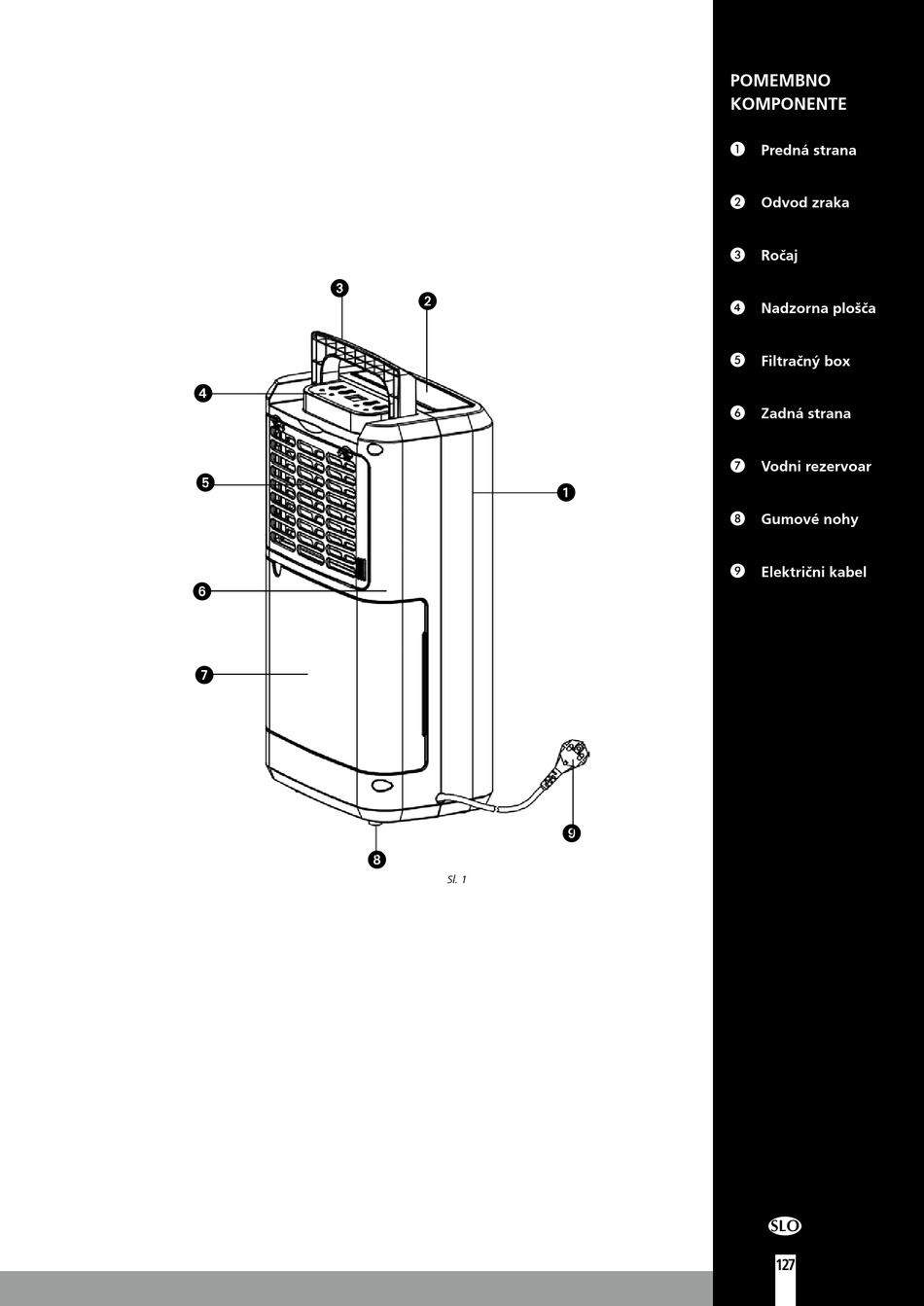 3
2
4
5
1
6
7
9
8
Sl. 1

POMEMBNO KOMPONENTE

1 Predná strana

2 Odvod zraka

3 Ročaj

4 Nadzorna plošča

5 Filtračný box

6 Zadná strana

7 Vodni rezervoar

8 Gumové nohy

9 Električni kabel

SLO

127