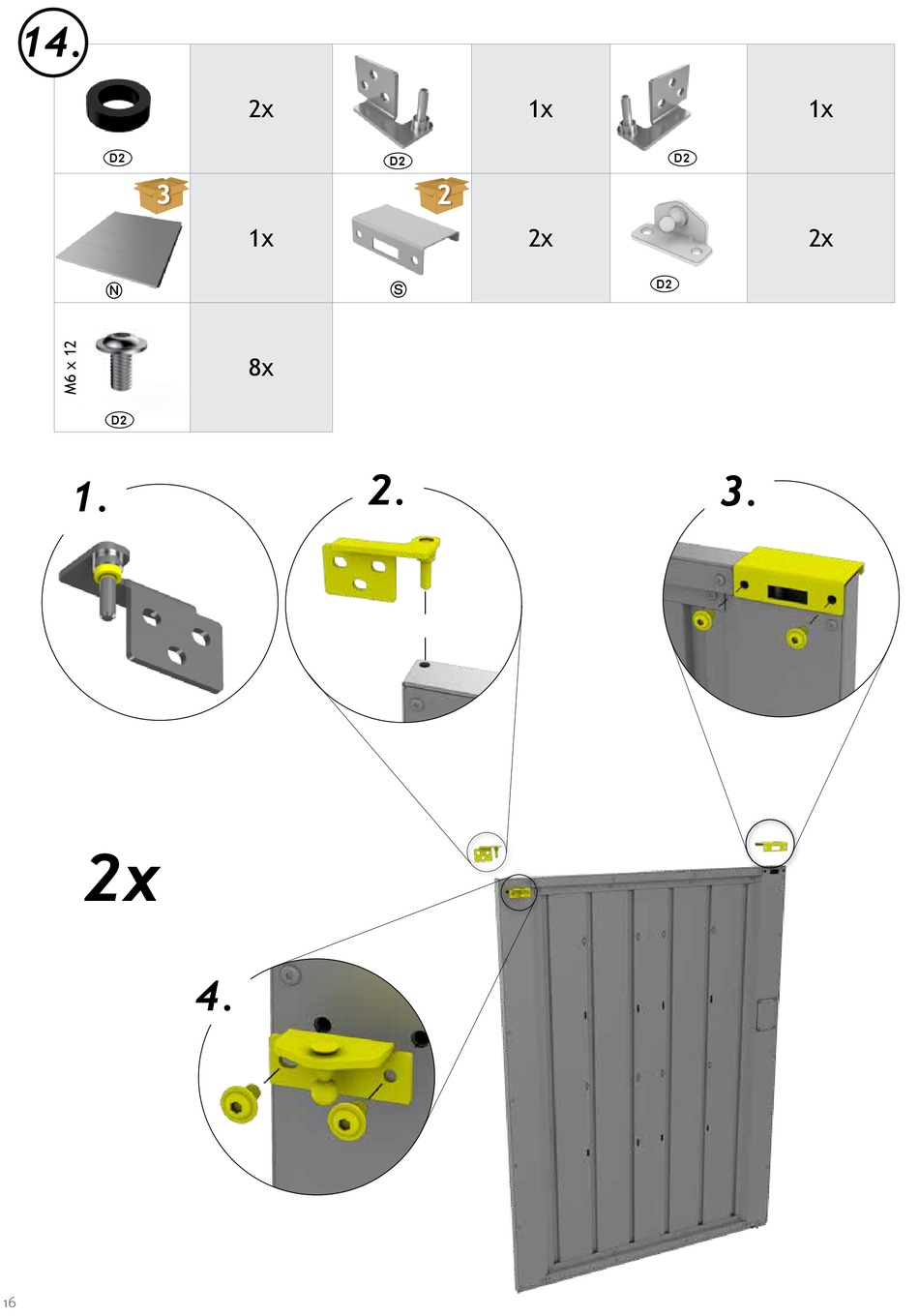 14.

| D2 | 2x | D2 | 1x | D2 | 1x |
|---|---|---|---|---|---|
| 3 N | 1x | 2 S | 2x | D2 | 2x |
| M6 x 12 D2 | 8x | | | | |

1.

2.

3.

2x

4.

16