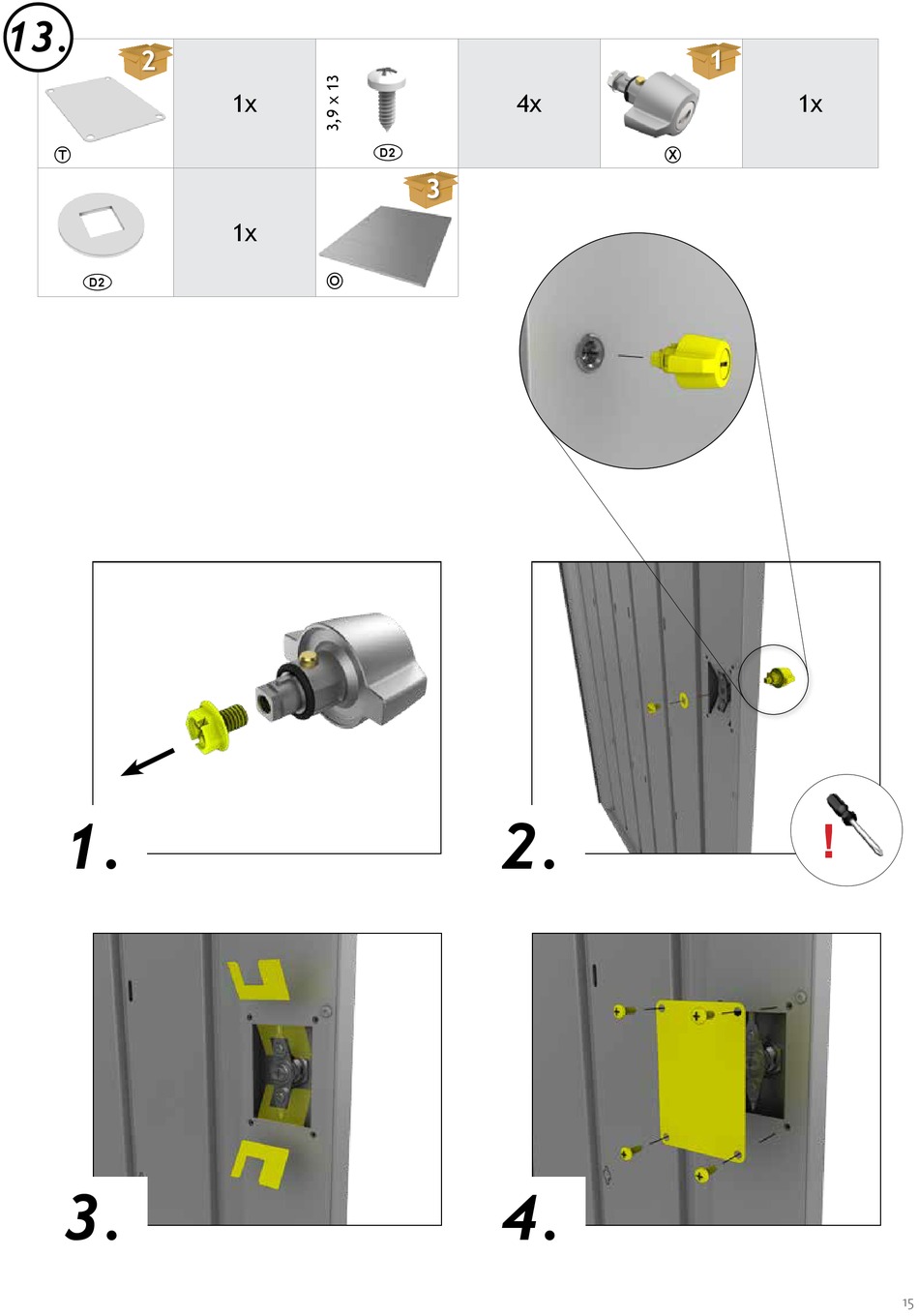 13.

| 2 T | 1x | 3,9 x 13 D2 | 4x | 1 X | 1x |
|---|---|---|---|---|---|
| D2 | 1x | 3 O | | | |

1.

2.

!

3.

4.

15