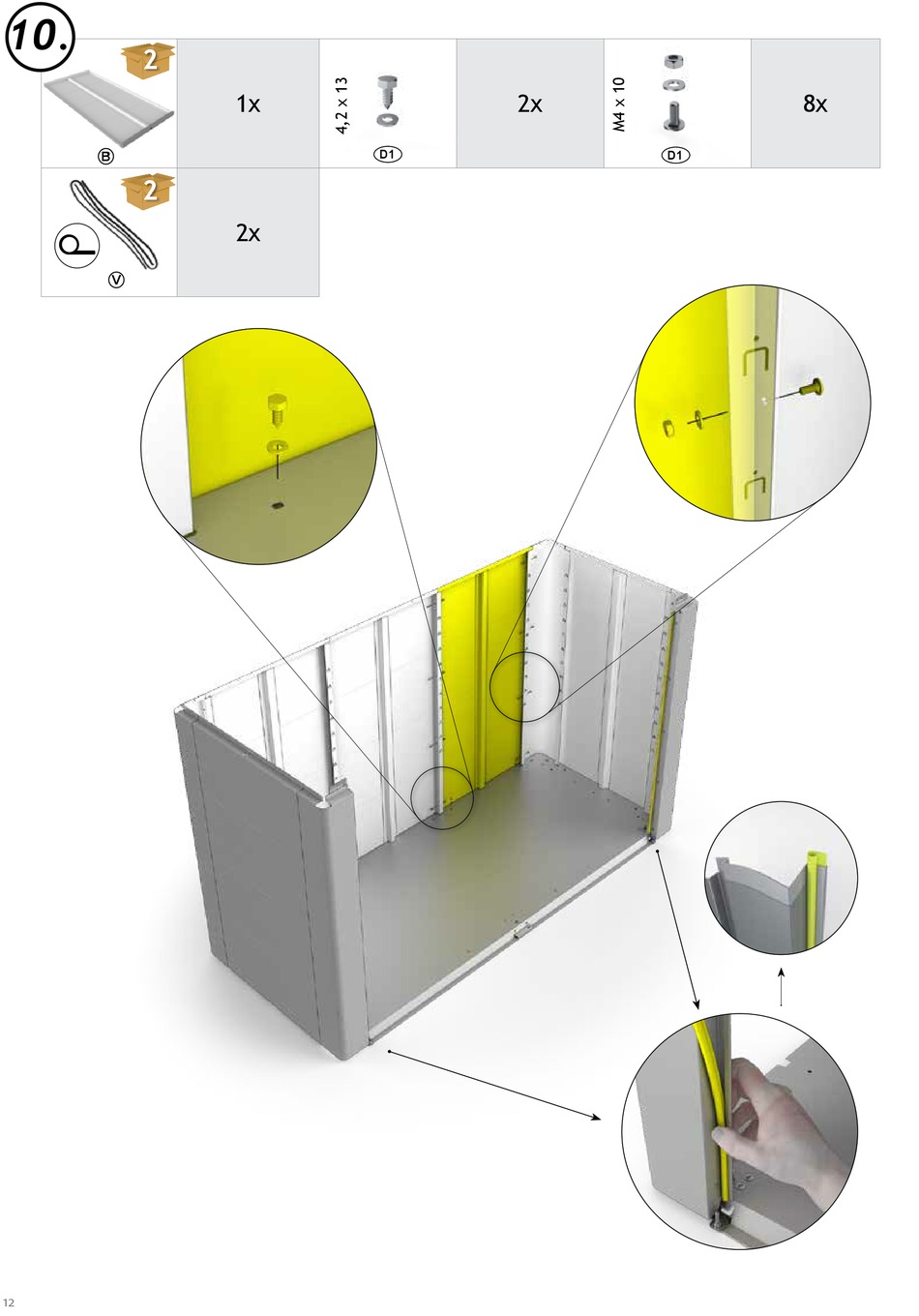 10.

| 2 B | 1x | 4,2 x 13 D1 | 2x | M4 x 10 D1 | 8x |
|---|---|---|---|---|---|
| 2 V | 2x | | | | |

12