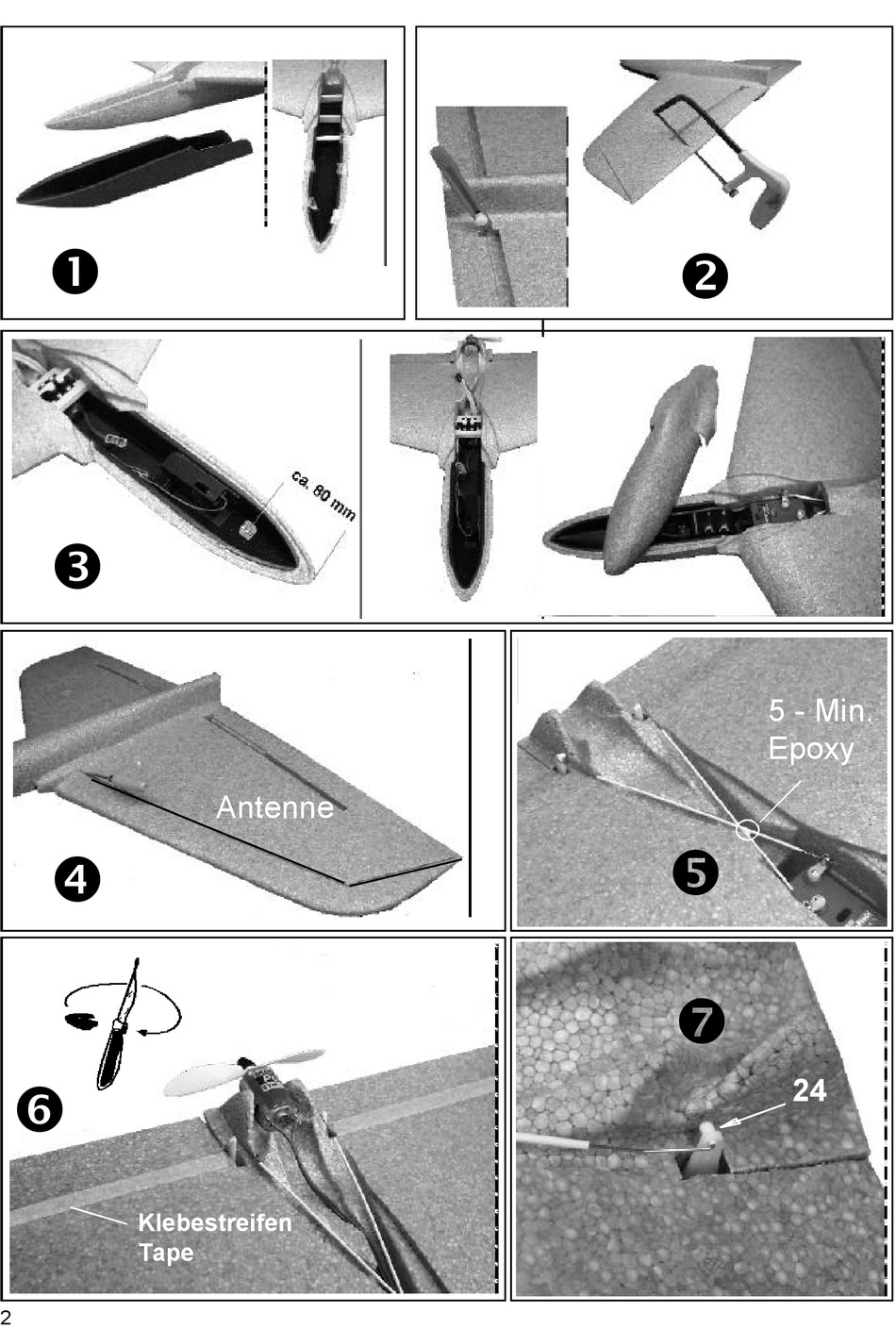 ❶

❷

ca. 80 mm

❸

Antenne

❹

5 - Min. Epoxy

❺

❻

Klebestreifen
Tape

❼

24

2