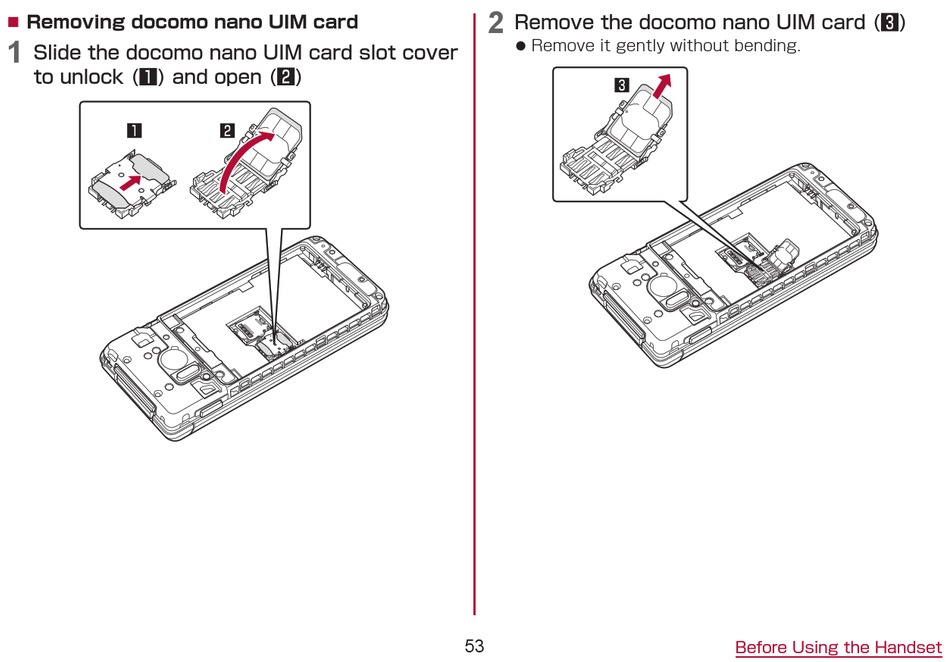 ■ Removing docomo nano UIM card

1 Slide the docomo nano UIM card slot cover to unlock (1) and open (2)

1

2

2 Remove the docomo nano UIM card (3)

● Remove it gently without bending.

3

53

Before Using the Handset