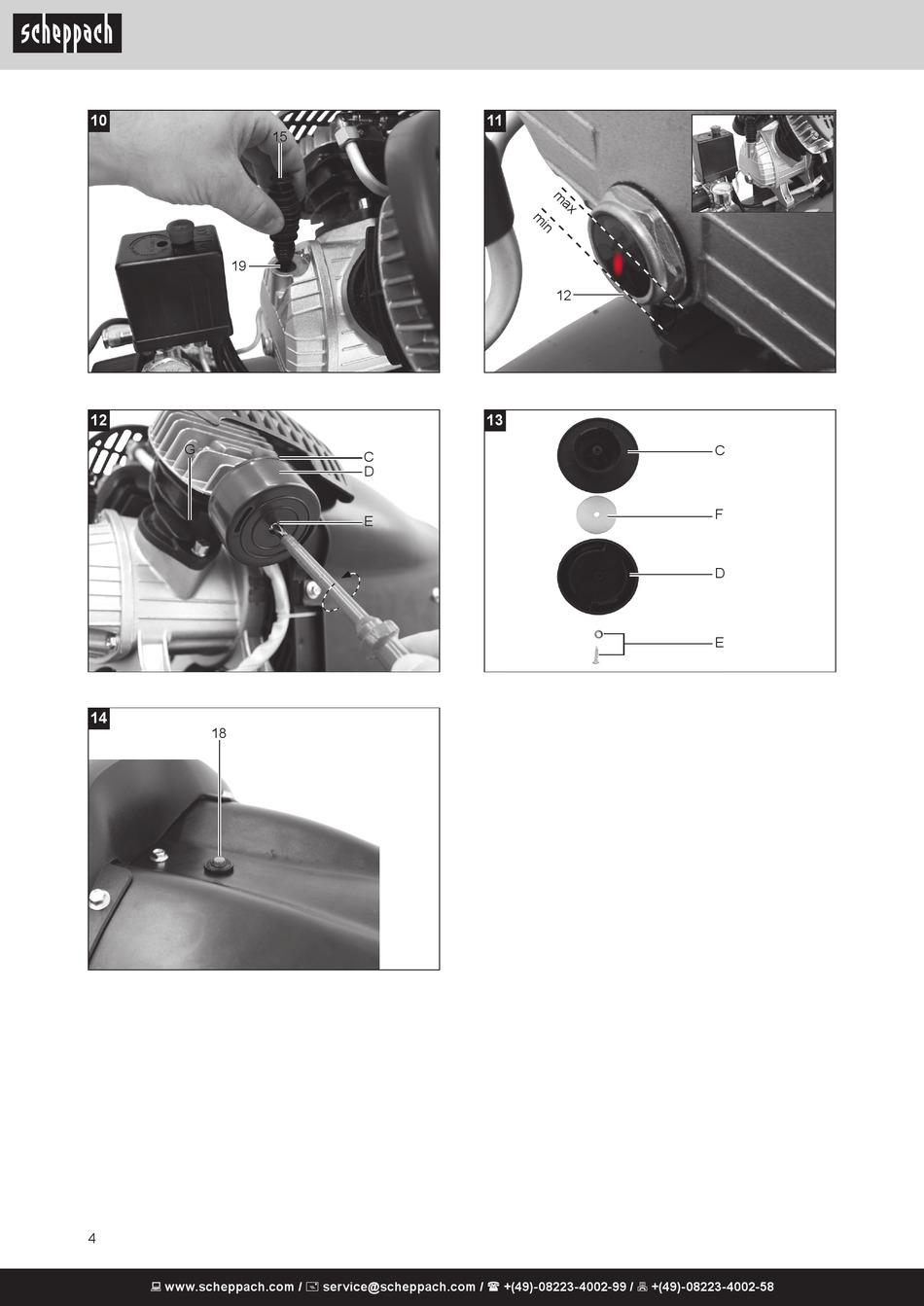 scheppach

10
15
19

11
max
min
12

12
G
C
D
E

13
C
F
D
E

14
18

4

www.scheppach.com / service@scheppach.com / +(49)-08223-4002-99 / +(49)-08223-4002-58