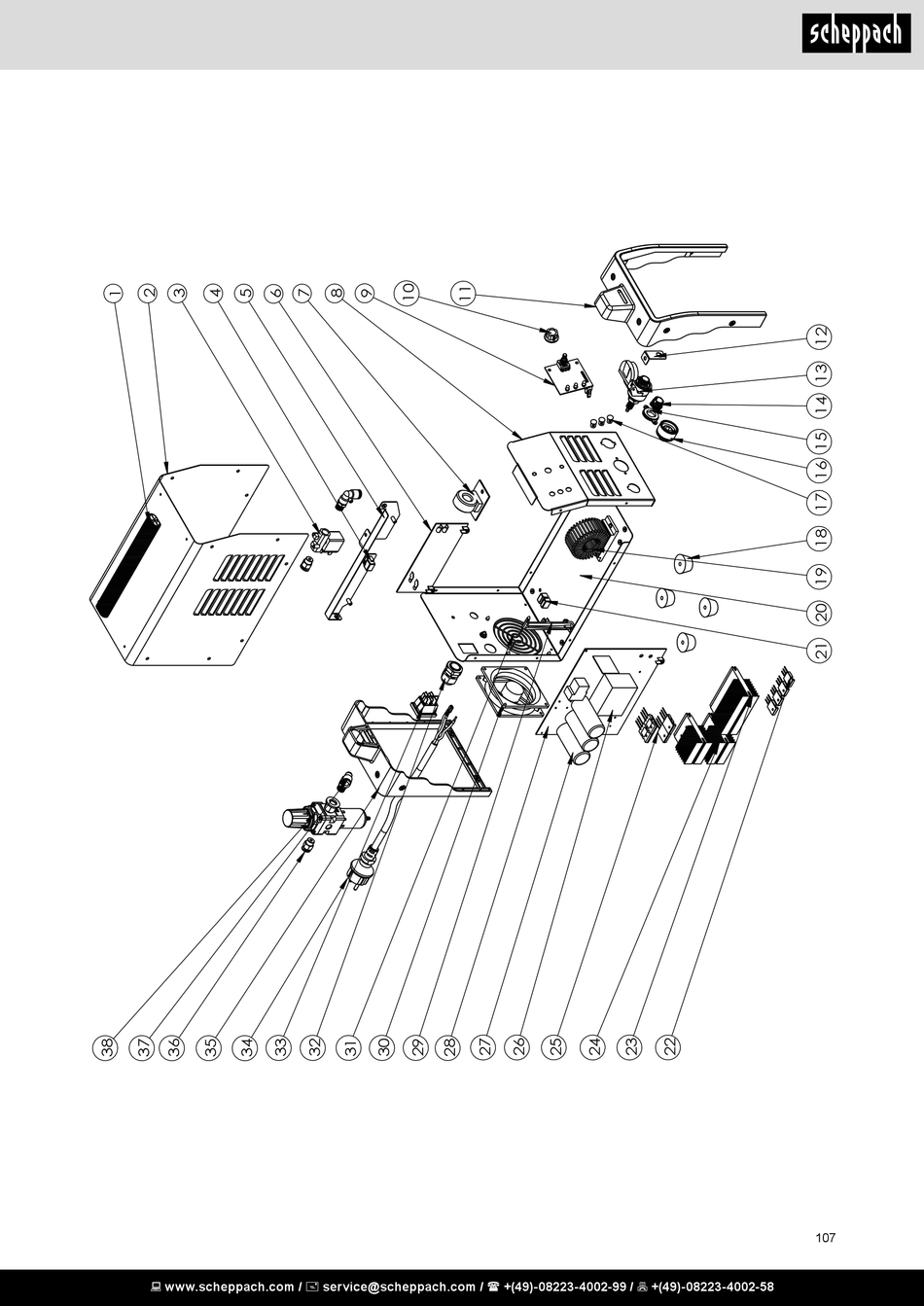 scheppach

1
2
3
4
5
6
7
8
9
10
11
12
13
14
15
16
17
18
19
20
21
22
23
24
25
26
27
28
29
30
31
32
33
34
35
36
37
38

107

www.scheppach.com / service@scheppach.com / +(49)-08223-4002-99 / +(49)-08223-4002-58