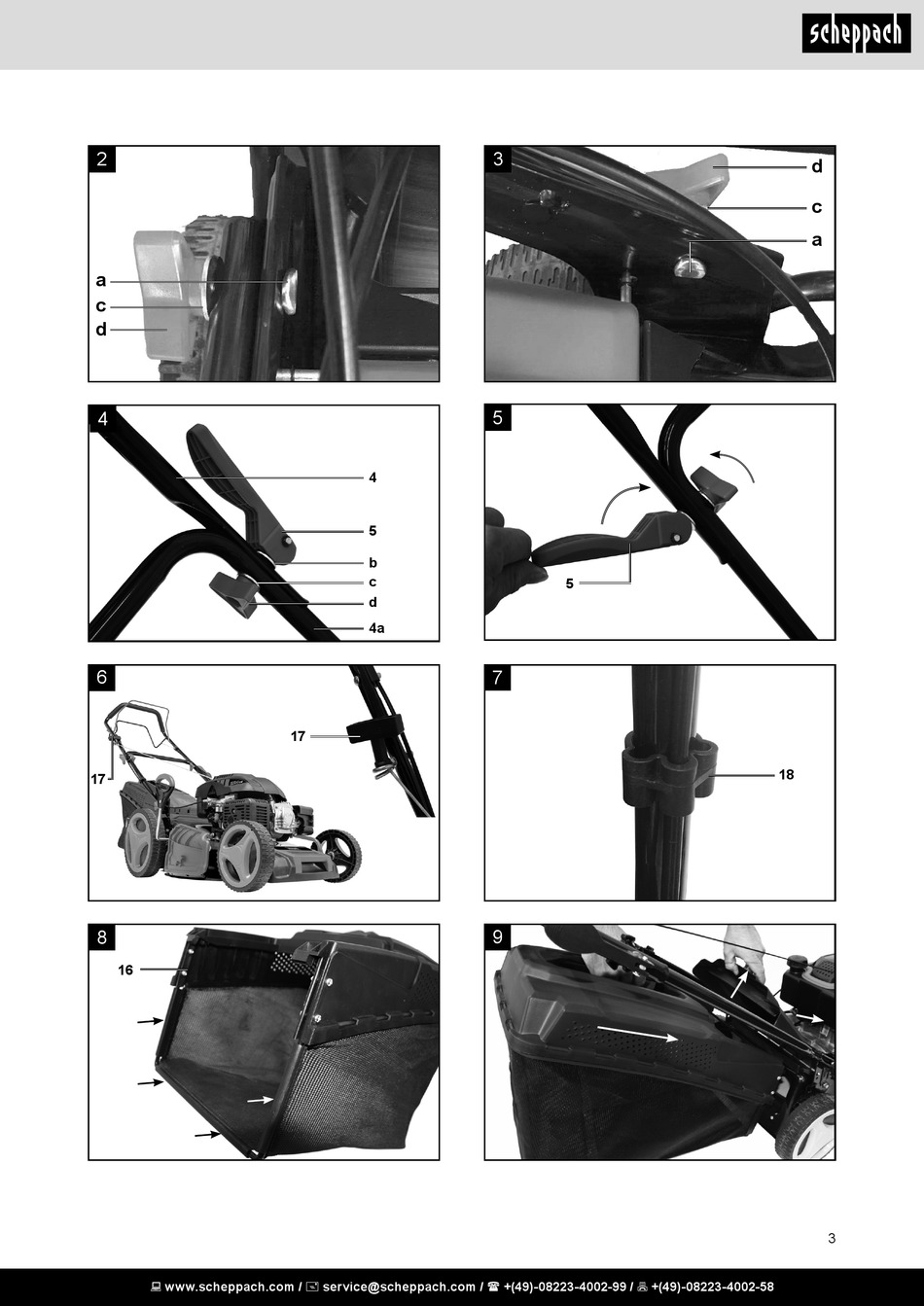 scheppach

2

a
c
d

3

d
c
a

4

4
5
b
c
d
4a

5

5

6

17
17

7

18

8

16

9

3

www.scheppach.com / service@scheppach.com / +(49)-08223-4002-99 / +(49)-08223-4002-58