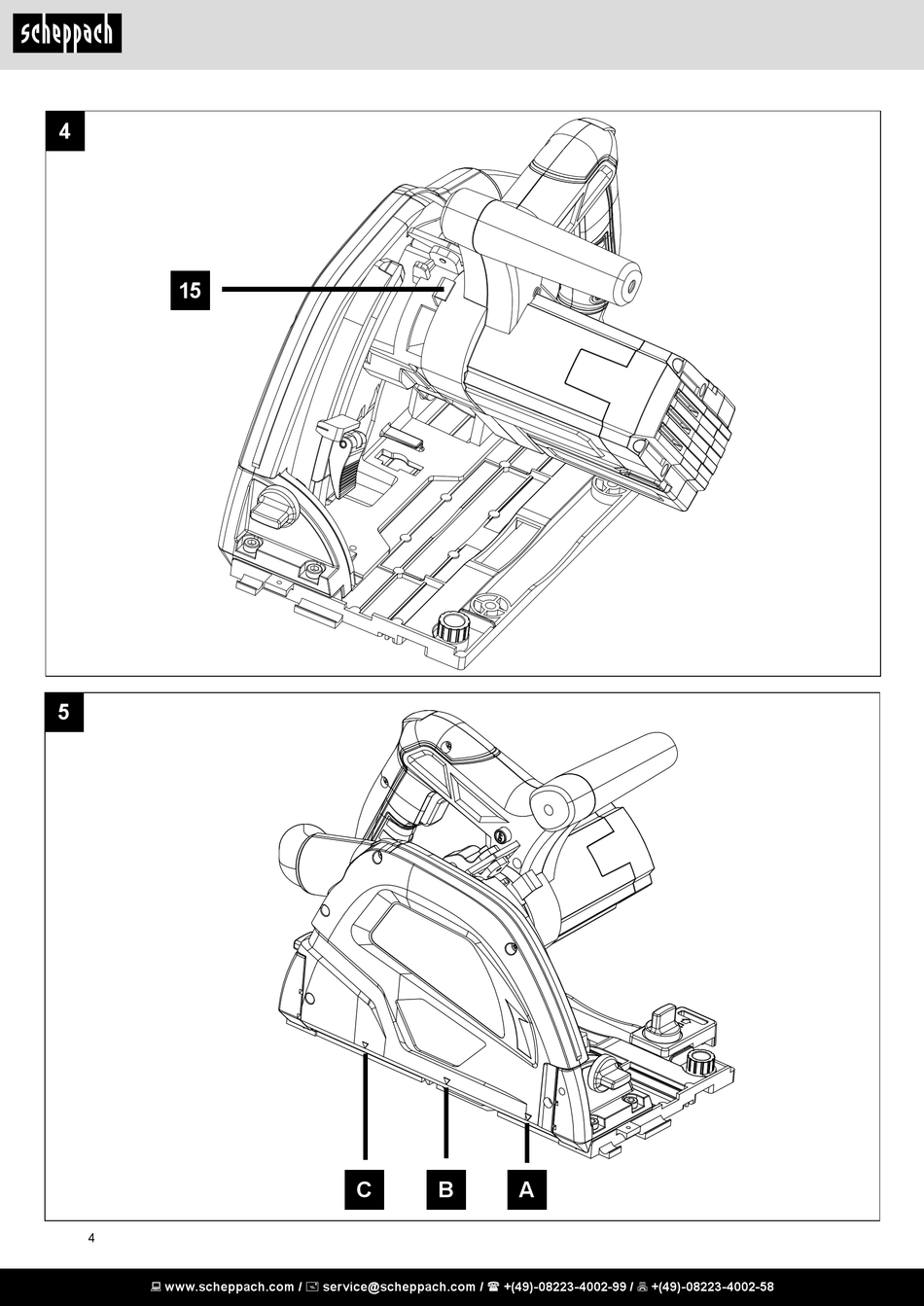 scheppach

4

15

5

C

B

A

4

www.scheppach.com / service@scheppach.com / +(49)-08223-4002-99 / +(49)-08223-4002-58