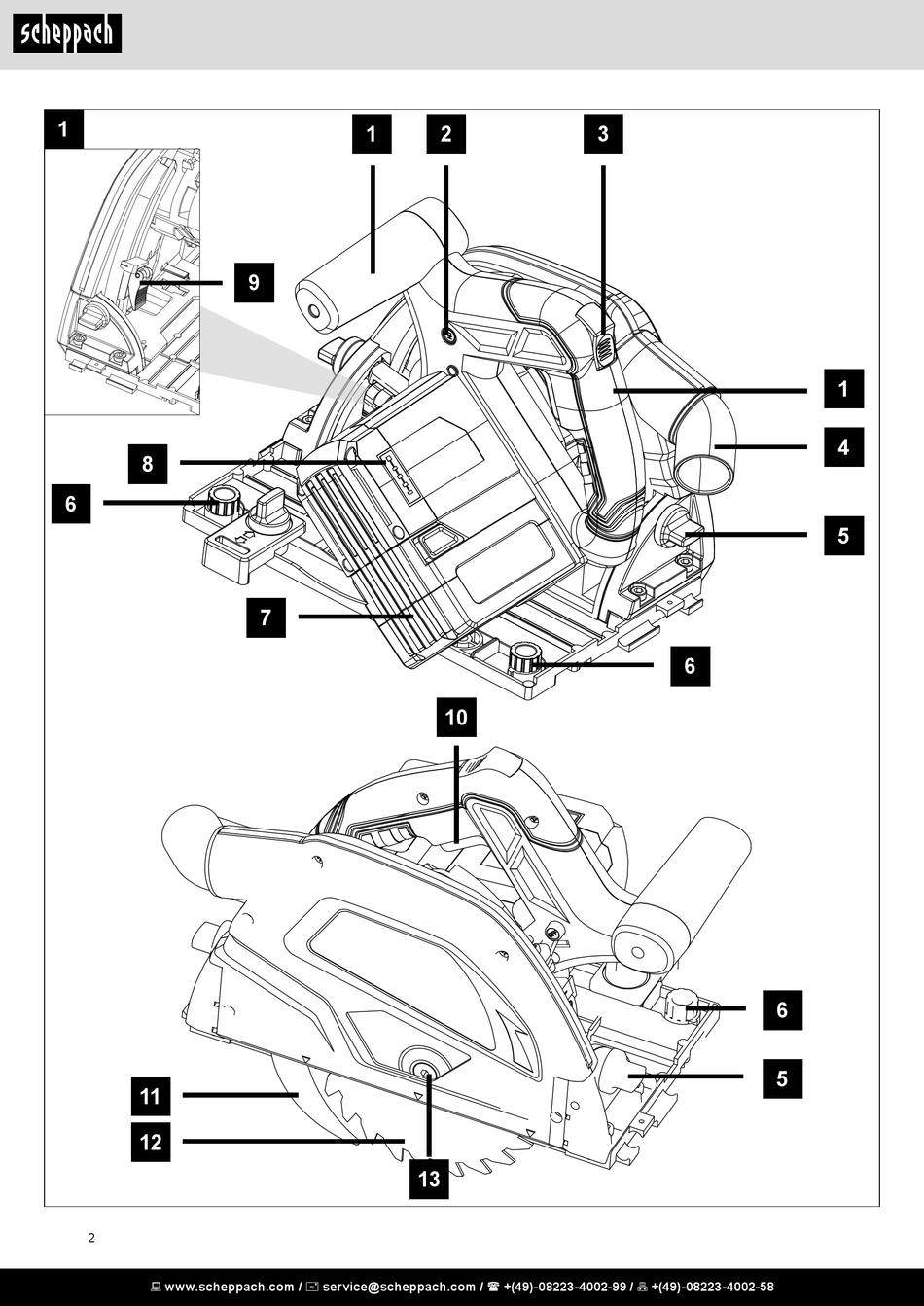 scheppach

1

1 2 3

9

1

4

8

6

5

7

6

10

6

5

11

12

13

2

www.scheppach.com / service@scheppach.com / +(49)-08223-4002-99 / +(49)-08223-4002-58