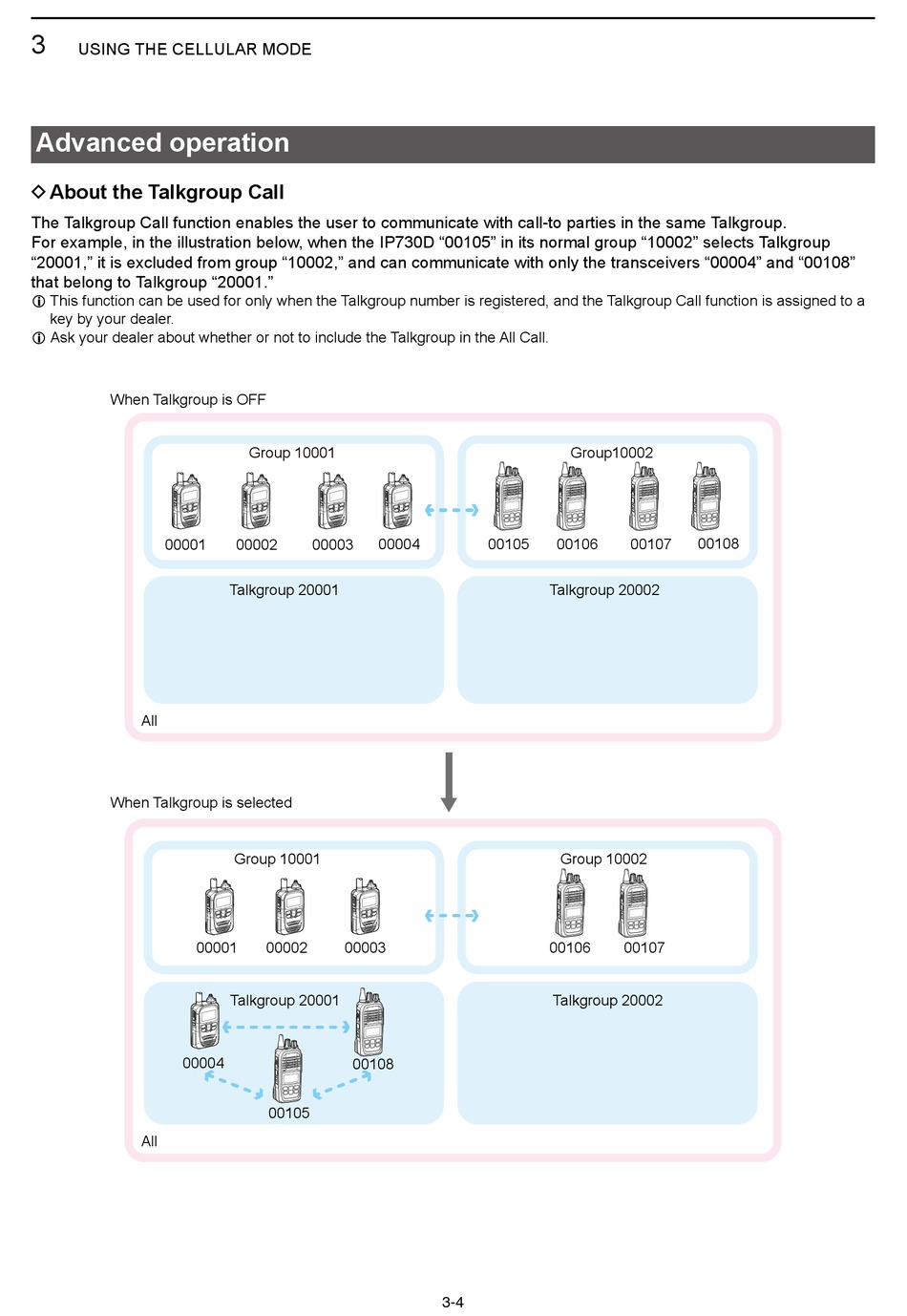 3 USING THE CELLULAR MODE

Advanced operation

◇ About the Talkgroup Call

The Talkgroup Call function enables the user to communicate with call-to parties in the same Talkgroup. For example, in the illustration below, when the IP730D “00105” in its normal group “10002” selects Talkgroup “20001,” it is excluded from group “10002,” and can communicate with only the transceivers “00004” and “00108” that belong to Talkgroup “20001.”
ⓘ This function can be used for only when the Talkgroup number is registered, and the Talkgroup Call function is assigned to a key by your dealer.
ⓘ Ask your dealer about whether or not to include the Talkgroup in the All Call.

When Talkgroup is OFF

Group 10001
00001 00002 00003 00004

Group10002
00105 00106 00107 00108

Talkgroup 20001

Talkgroup 20002

All

When Talkgroup is selected

Group 10001
00001 00002 00003

Group 10002
00106 00107

Talkgroup 20001
00004 00108 00105

Talkgroup 20002

All

3-4