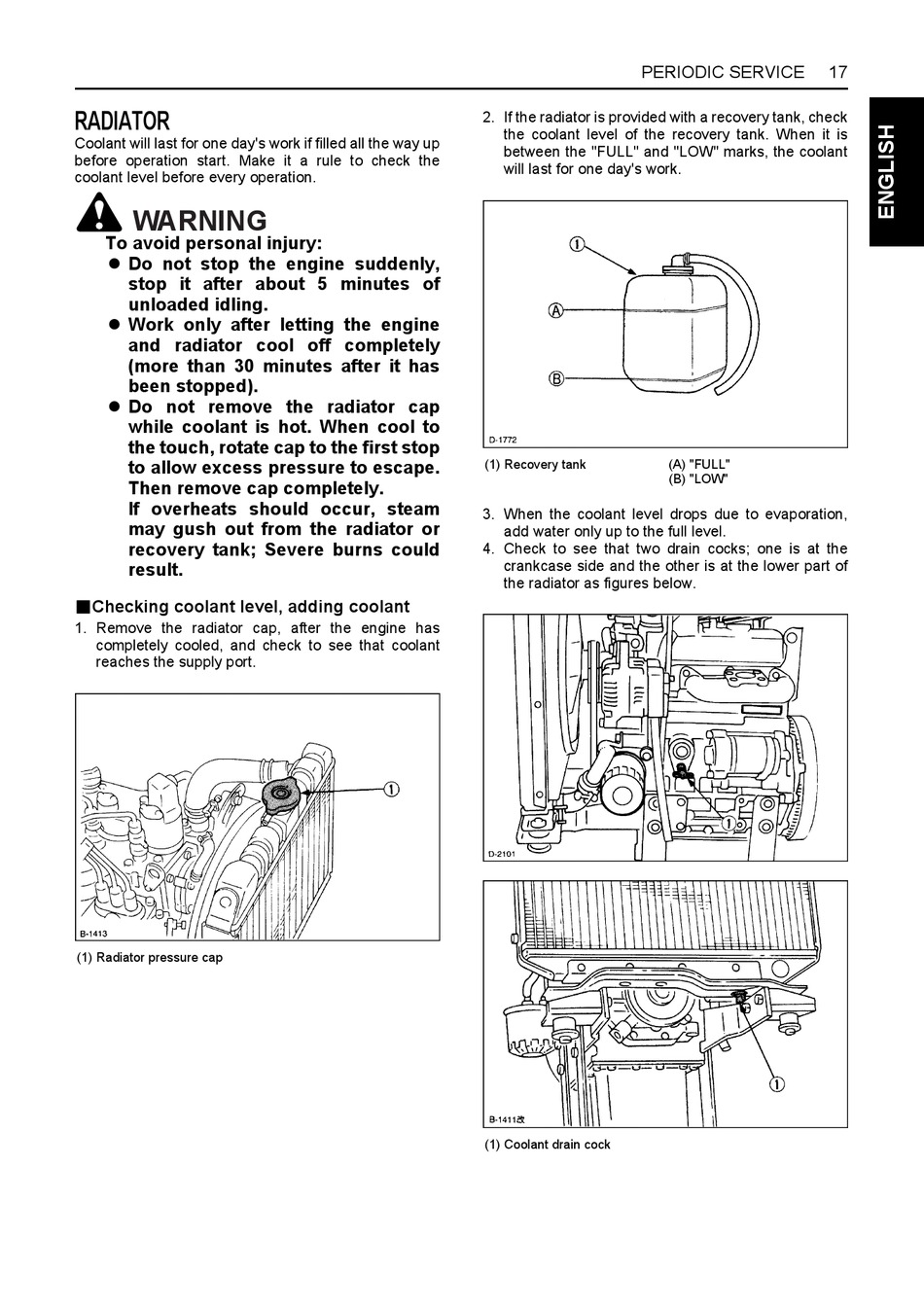 PERIODIC SERVICE 17

ENGLISH

RADIATOR

Coolant will last for one day's work if filled all the way up before operation start. Make it a rule to check the coolant level before every operation.

WARNING

To avoid personal injury:

● Do not stop the engine suddenly, stop it after about 5 minutes of unloaded idling.

● Work only after letting the engine and radiator cool off completely (more than 30 minutes after it has been stopped).

● Do not remove the radiator cap while coolant is hot. When cool to the touch, rotate cap to the first stop to allow excess pressure to escape. Then remove cap completely. If overheats should occur, steam may gush out from the radiator or recovery tank; Severe burns could result.

■Checking coolant level, adding coolant

1. Remove the radiator cap, after the engine has completely cooled, and check to see that coolant reaches the supply port.

①

B-1413

(1) Radiator pressure cap

2. If the radiator is provided with a recovery tank, check the coolant level of the recovery tank. When it is between the "FULL" and "LOW" marks, the coolant will last for one day's work.

①

Ⓐ

Ⓑ

D-1772

(1) Recovery tank

(A) "FULL"
(B) "LOW"

3. When the coolant level drops due to evaporation, add water only up to the full level.

4. Check to see that two drain cocks; one is at the crankcase side and the other is at the lower part of the radiator as figures below.

①

D-2101

①

B-1411改

(1) Coolant drain cock