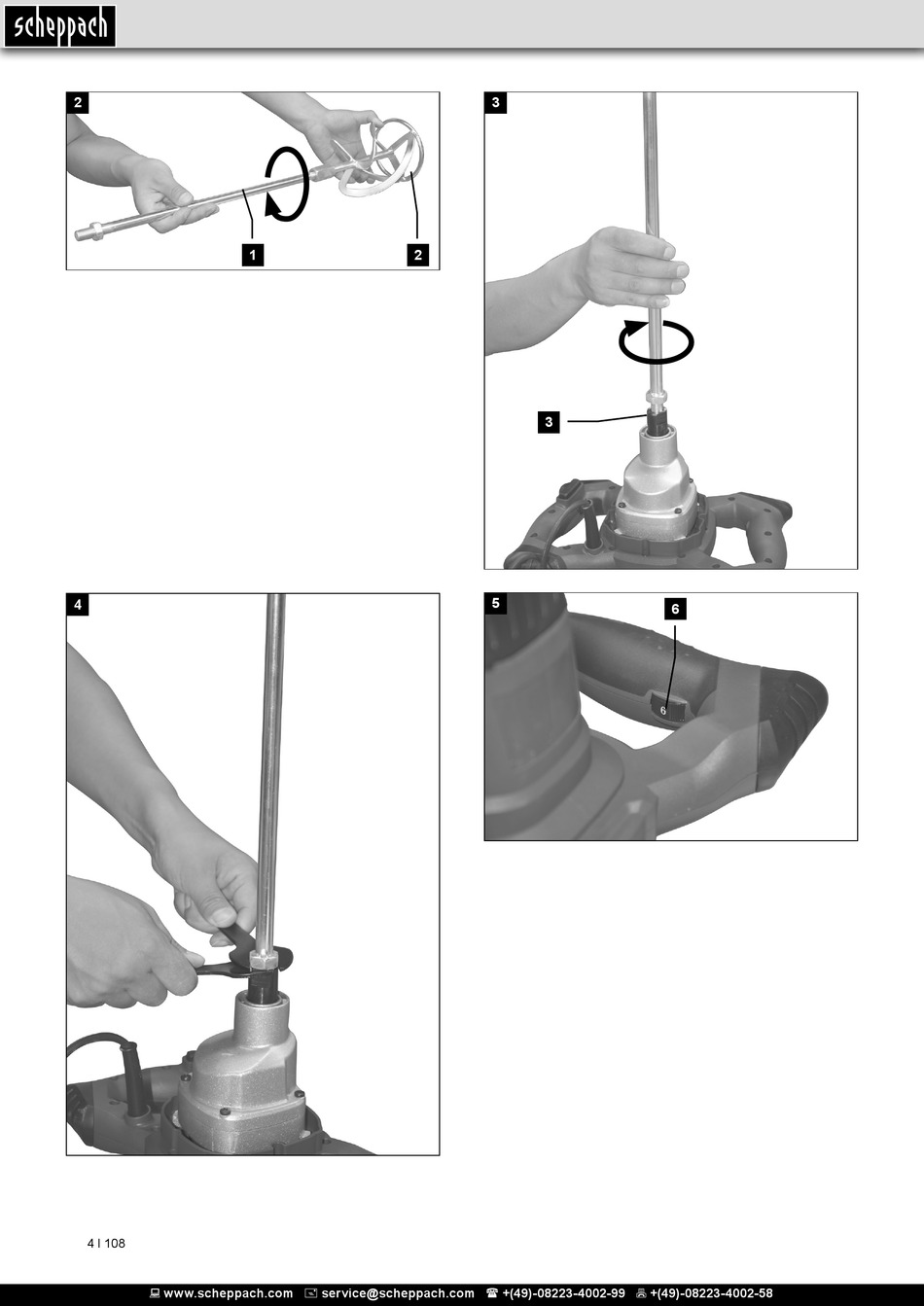 scheppach

2

1

2

3

3

4

5

6

6

4 | 108

www.scheppach.com service@scheppach.com +(49)-08223-4002-99 +(49)-08223-4002-58