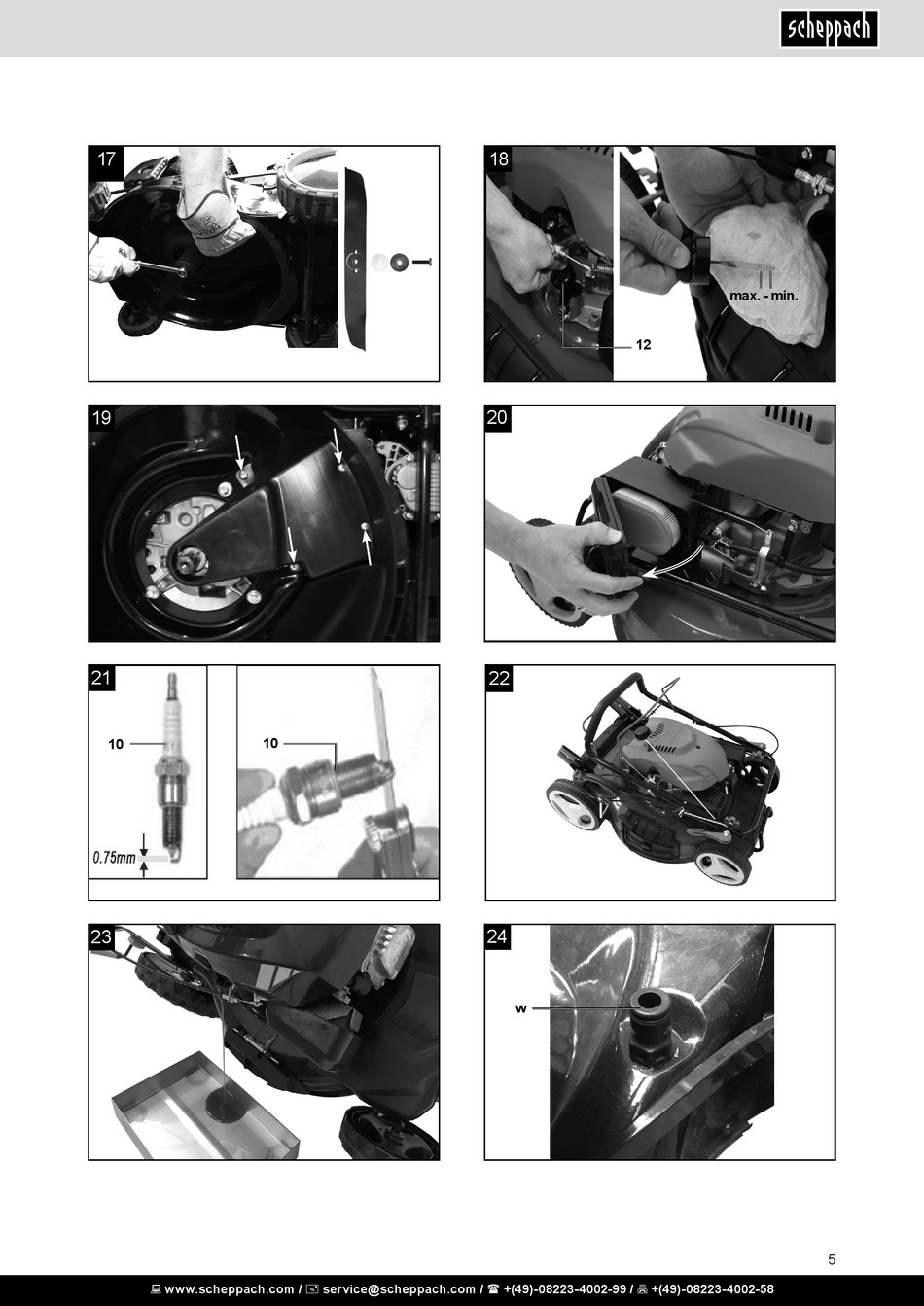 scheppach

17

18

max. - min.

12

19

20

21

10

0.75mm

10

22

23

24

w

5

www.scheppach.com / service@scheppach.com / +(49)-08223-4002-99 / +(49)-08223-4002-58