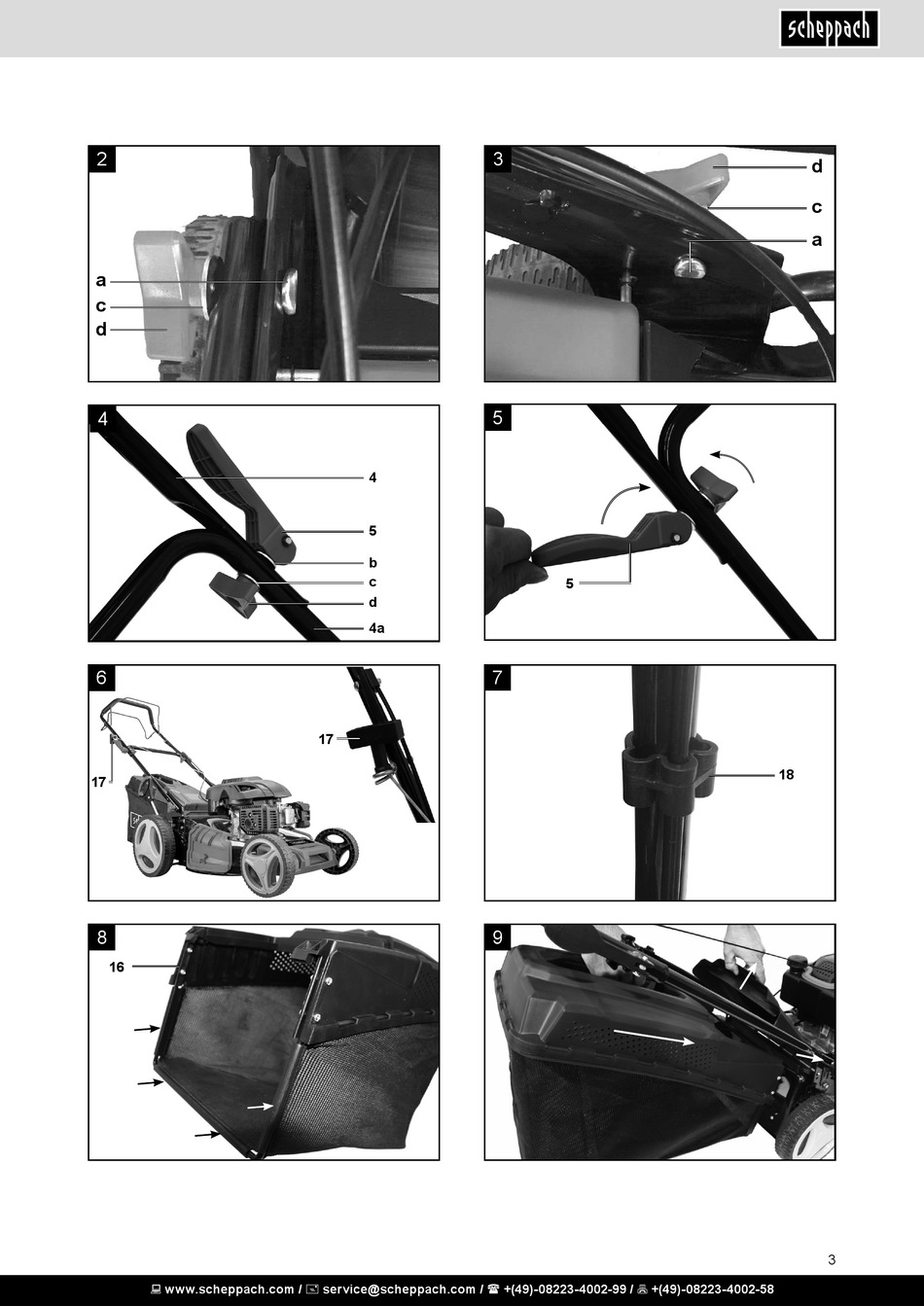 scheppach

2

a
c
d

3

d
c
a

4

4
5
b
c
d
4a

5

5

6

17
17

7

18

8

16

9

3

www.scheppach.com / service@scheppach.com / +(49)-08223-4002-99 / +(49)-08223-4002-58