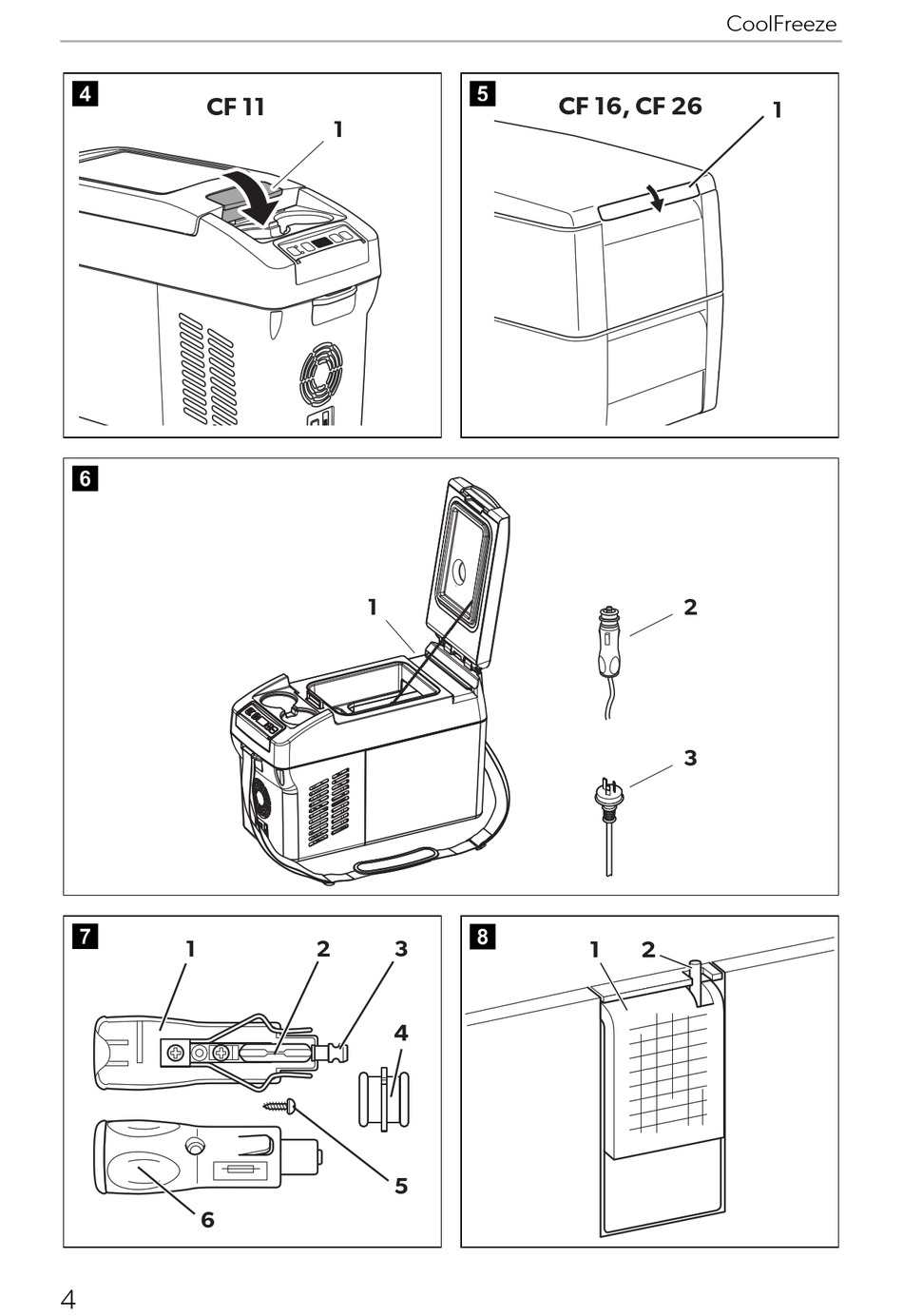 CoolFreeze

4

CF 11

1

5

CF 16, CF 26

1

6

1

2

3

7

1

2

3

4

5

6

8

1

2

4