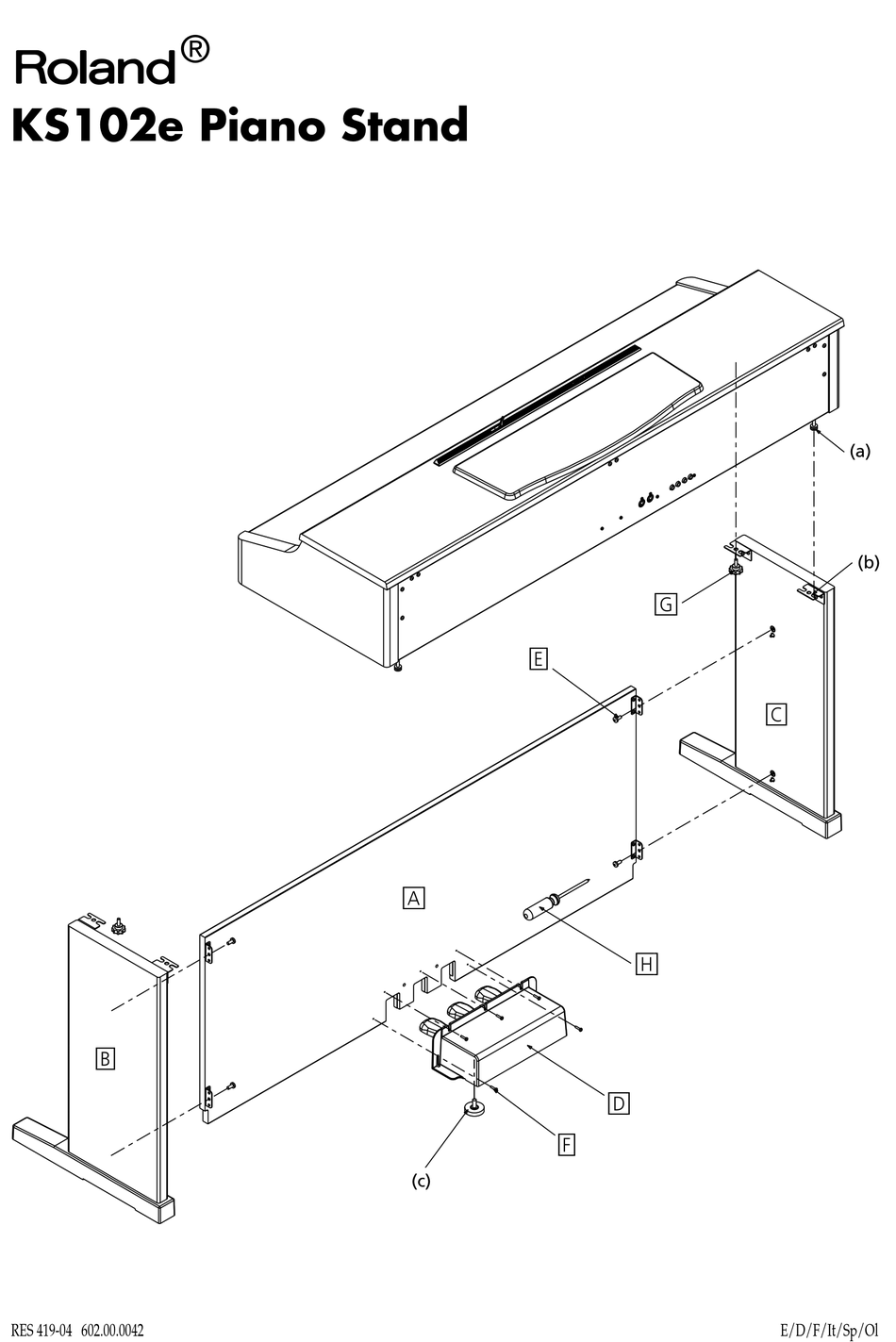 Roland®
KS102e Piano Stand

(a)
(b)
G
E
C
A
H
B
D
F
(c)

RES 419-04 602.00.0042

E/D/F/It/Sp/Ol