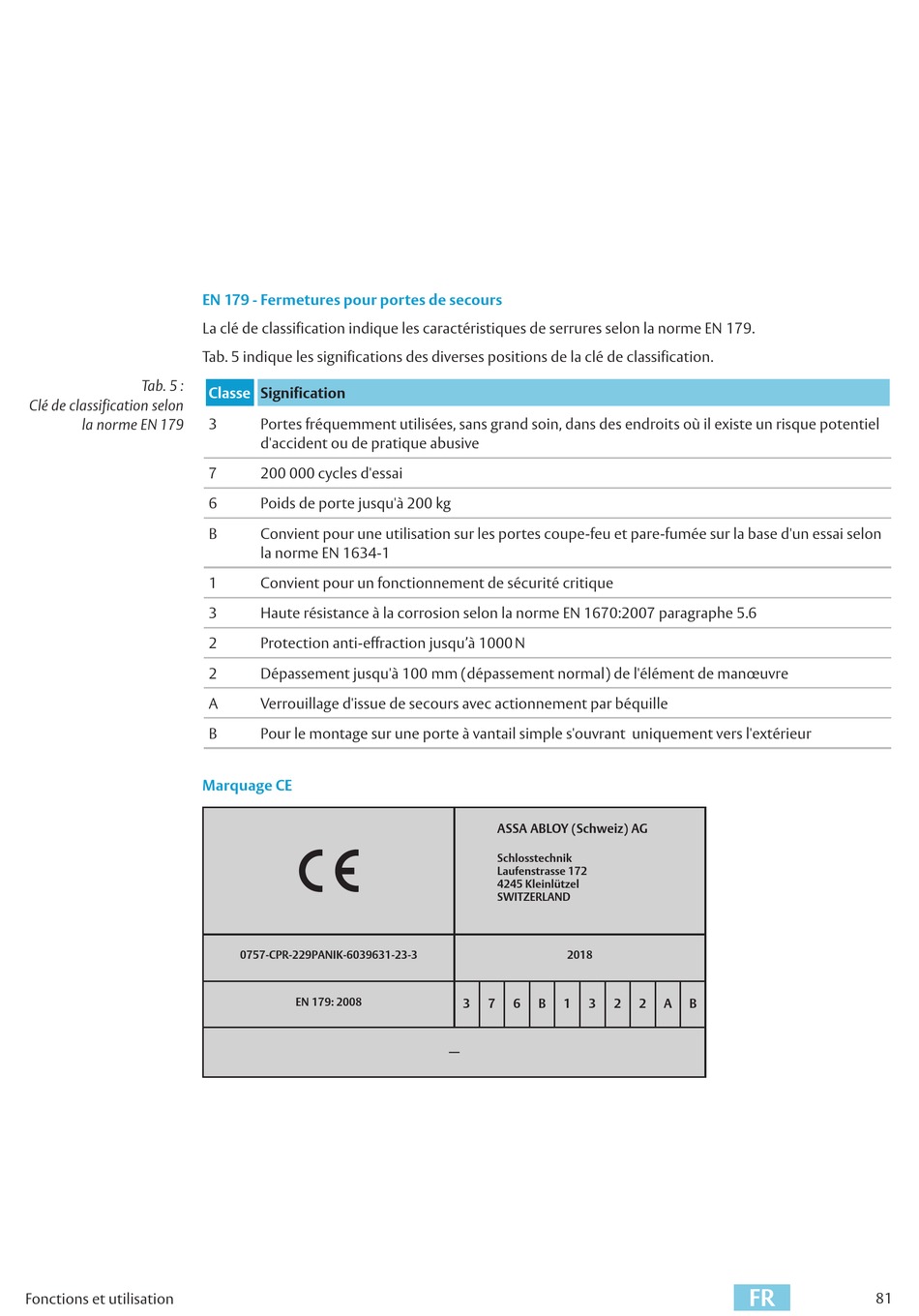 EN 179 - Fermetures pour portes de secours

La clé de classification indique les caractéristiques de serrures selon la norme EN 179.

Tab. 5 indique les significations des diverses positions de la clé de classification.

Tab. 5 : Clé de classification selon la norme EN 179

| Classe | Signification |
|---|---|
| 3 | Portes fréquemment utilisées, sans grand soin, dans des endroits où il existe un risque potentiel d'accident ou de pratique abusive |
| 7 | 200 000 cycles d'essai |
| 6 | Poids de porte jusqu'à 200 kg |
| B | Convient pour une utilisation sur les portes coupe-feu et pare-fumée sur la base d'un essai selon la norme EN 1634-1 |
| 1 | Convient pour un fonctionnement de sécurité critique |
| 3 | Haute résistance à la corrosion selon la norme EN 1670:2007 paragraphe 5.6 |
| 2 | Protection anti-effraction jusqu'à 1000 N |
| 2 | Dépassement jusqu'à 100 mm (dépassement normal) de l'élément de manœuvre |
| A | Verrouillage d'issue de secours avec actionnement par béquille |
| B | Pour le montage sur une porte à vantail simple s'ouvrant uniquement vers l'extérieur |

Marquage CE

CE

ASSA ABLOY (Schweiz) AG

Schlosstechnik
Laufenstrasse 172
4245 Kleinlützel
SWITZERLAND

0757-CPR-229PANIK-6039631-23-3

2018

EN 179: 2008

| 3 | 7 | 6 | B | 1 | 3 | 2 | 2 | A | B |
|---|---|---|---|---|---|---|---|---|---|

—

Fonctions et utilisation

FR

81