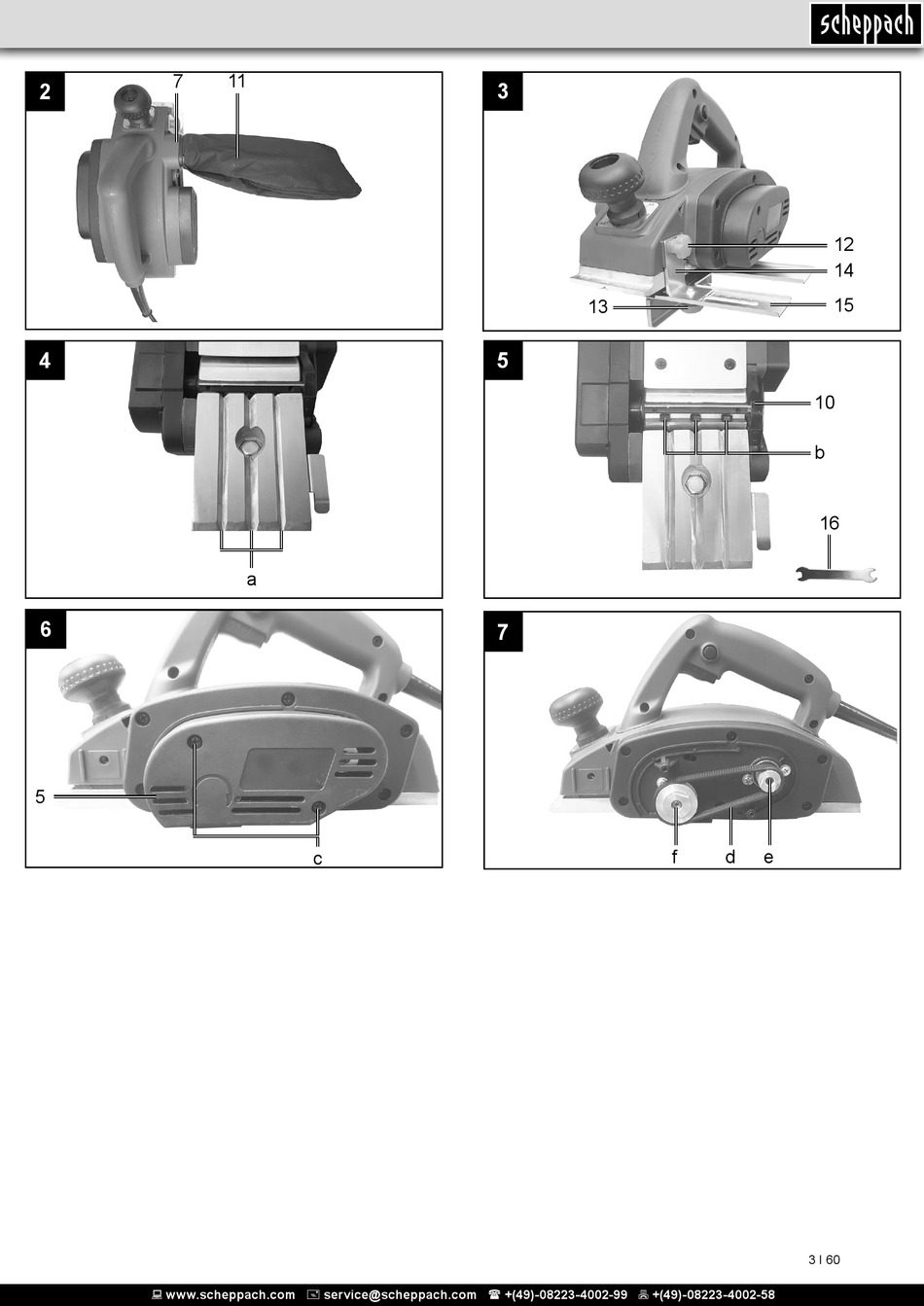 scheppach

2
7
11

3
12
14
13
15

4
a

5
10
b
16

6
5
c

7
f
d
e

3 I 60

www.scheppach.com service@scheppach.com +(49)-08223-4002-99 +(49)-08223-4002-58