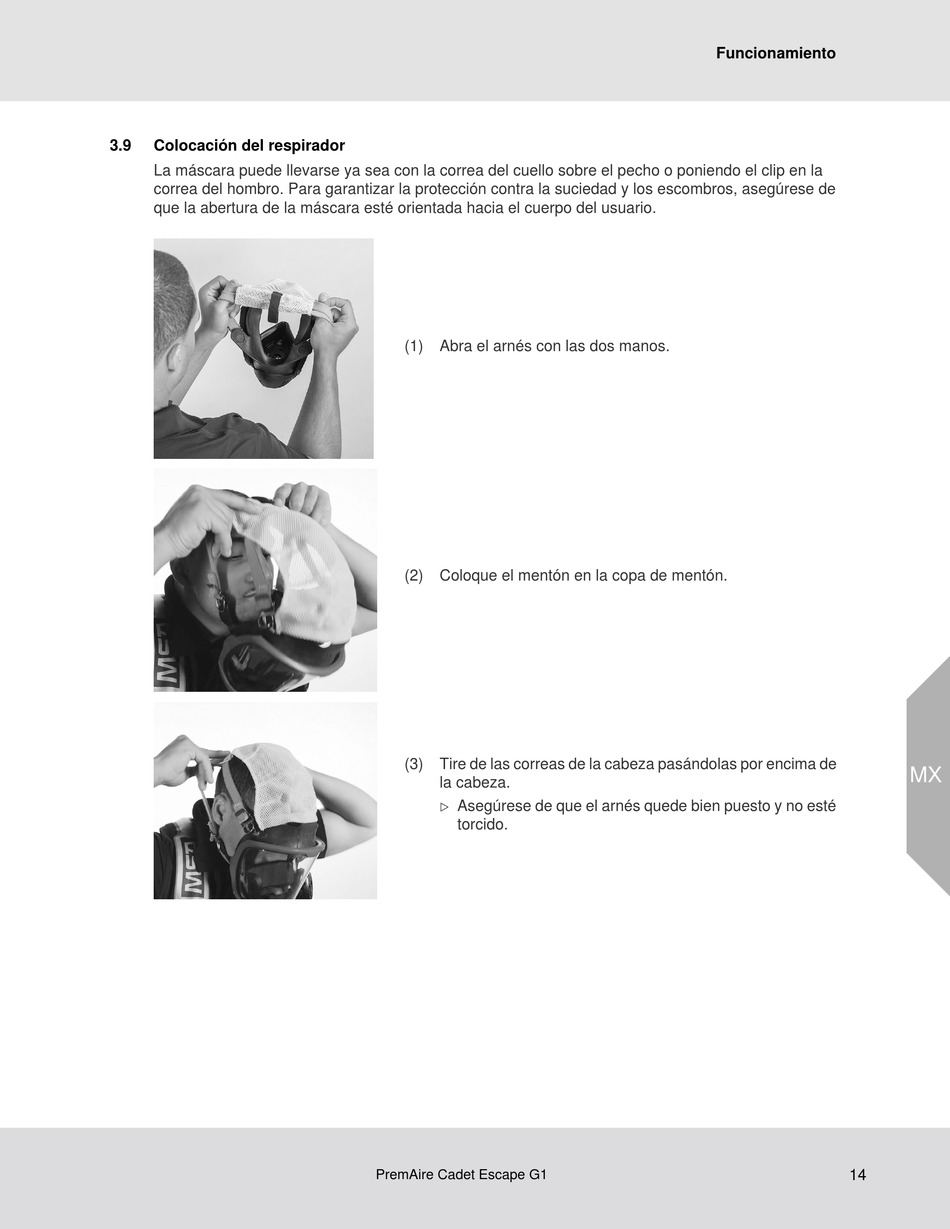 Funcionamiento

3.9 Colocación del respirador

La máscara puede llevarse ya sea con la correa del cuello sobre el pecho o poniendo el clip en la correa del hombro. Para garantizar la protección contra la suciedad y los escombros, asegúrese de que la abertura de la máscara esté orientada hacia el cuerpo del usuario.

(1) Abra el arnés con las dos manos.

(2) Coloque el mentón en la copa de mentón.

(3) Tire de las correas de la cabeza pasándolas por encima de la cabeza.

▷ Asegúrese de que el arnés quede bien puesto y no esté torcido.

MX

PremAire Cadet Escape G1

14