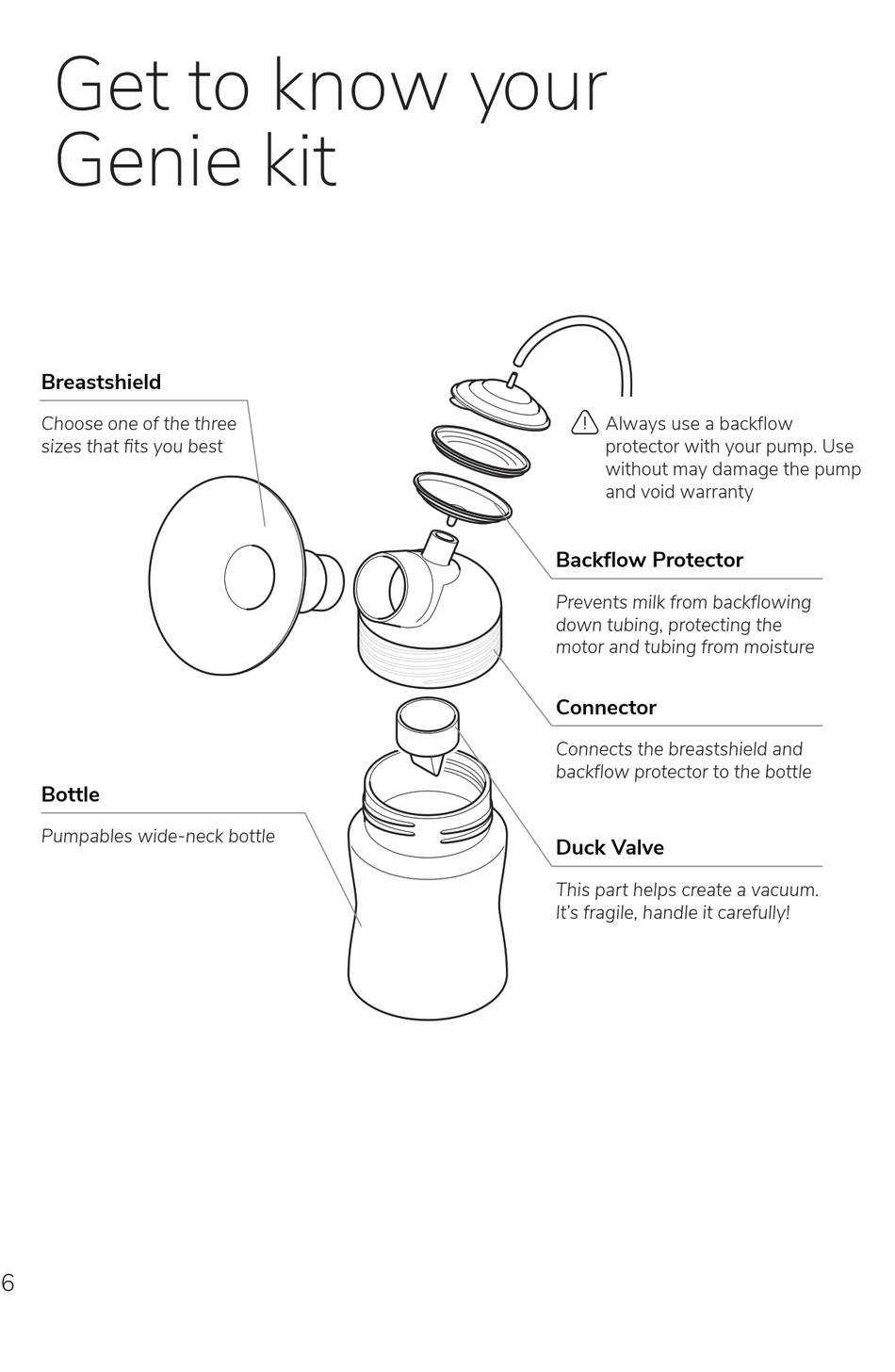 Get to know your Genie kit

Breastshield

Choose one of the three sizes that fits you best

Always use a backflow protector with your pump. Use without may damage the pump and void warranty

Backflow Protector

Prevents milk from backflowing down tubing, protecting the motor and tubing from moisture

Connector

Connects the breastshield and backflow protector to the bottle

Bottle

Pumpables wide-neck bottle

Duck Valve

This part helps create a vacuum. It's fragile, handle it carefully!

6