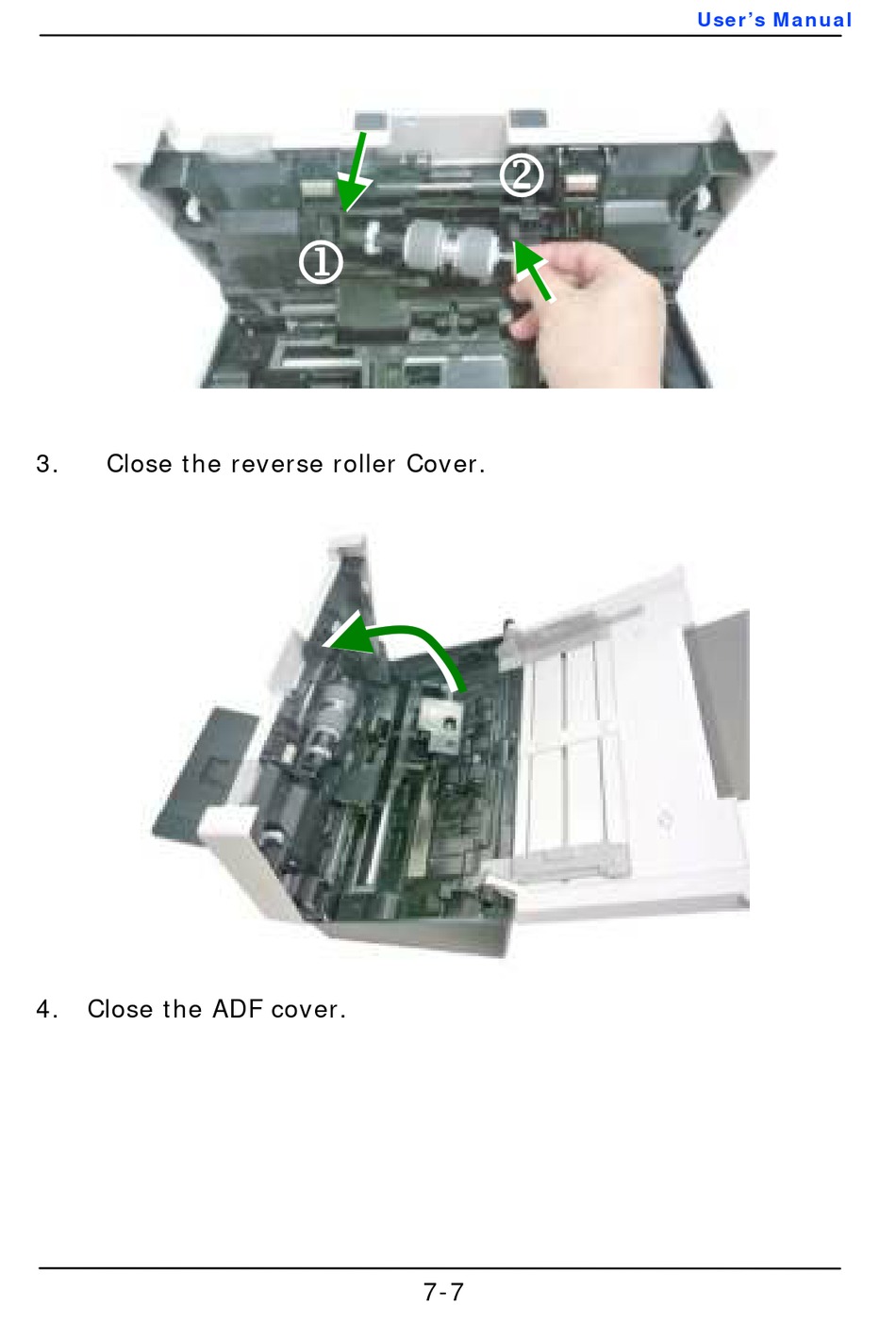 User's Manual

②

①

3. Close the reverse roller Cover.

4. Close the ADF cover.

7-7