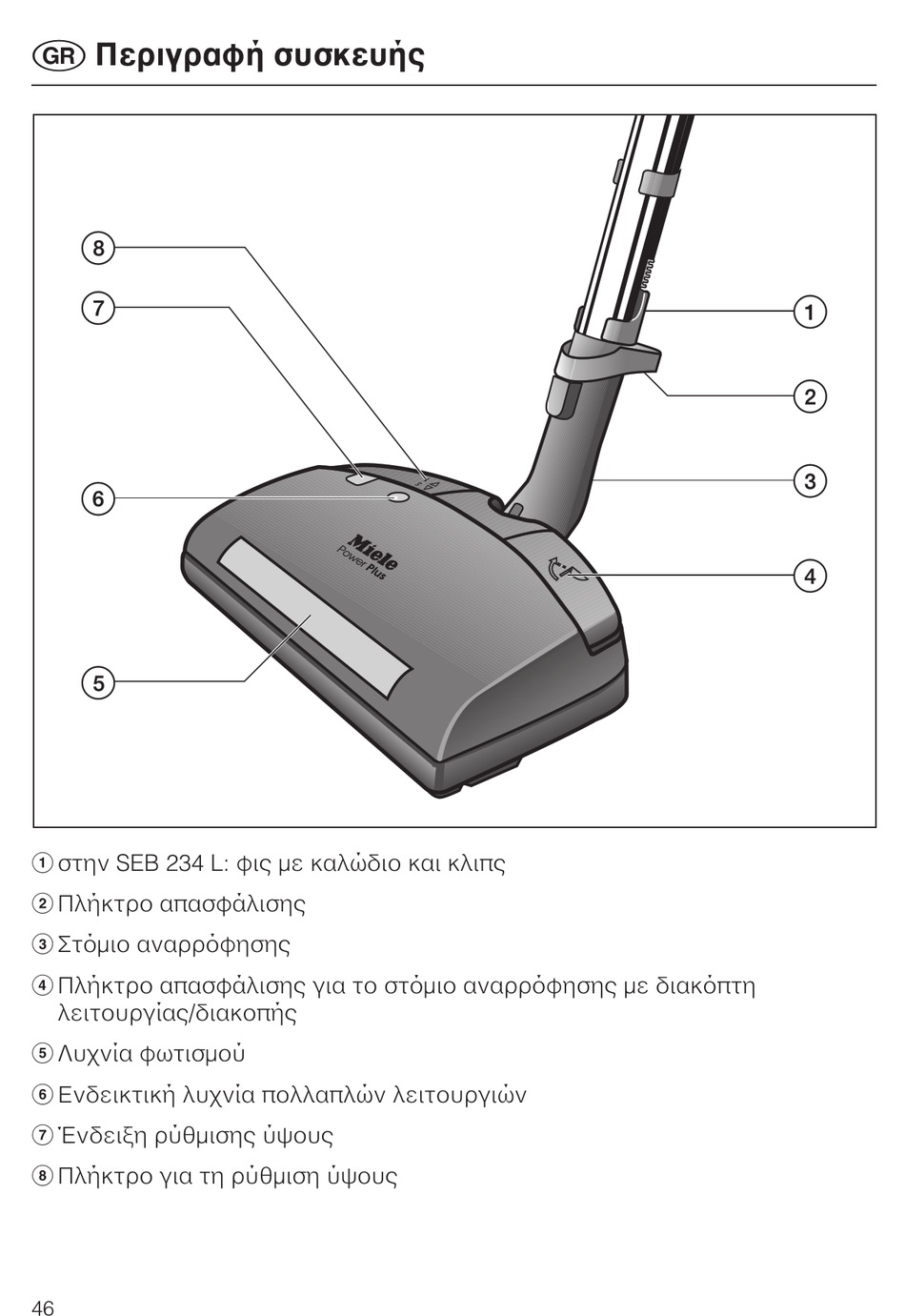 GR Περιγραφή συσκευής

8
7
6
5
1
2
3
4
Miele
Power Plus

① στην SEB 234 L: φις με καλώδιο και κλιπς

② Πλήκτρο απασφάλισης

③ Στόμιο αναρρόφησης

④ Πλήκτρο απασφάλισης για το στόμιο αναρρόφησης με διακόπτη λειτουργίας/διακοπής

⑤ Λυχνία φωτισμού

⑥ Ενδεικτική λυχνία πολλαπλών λειτουργιών

⑦ Ένδειξη ρύθμισης ύψους

⑧ Πλήκτρο για τη ρύθμιση ύψους

46