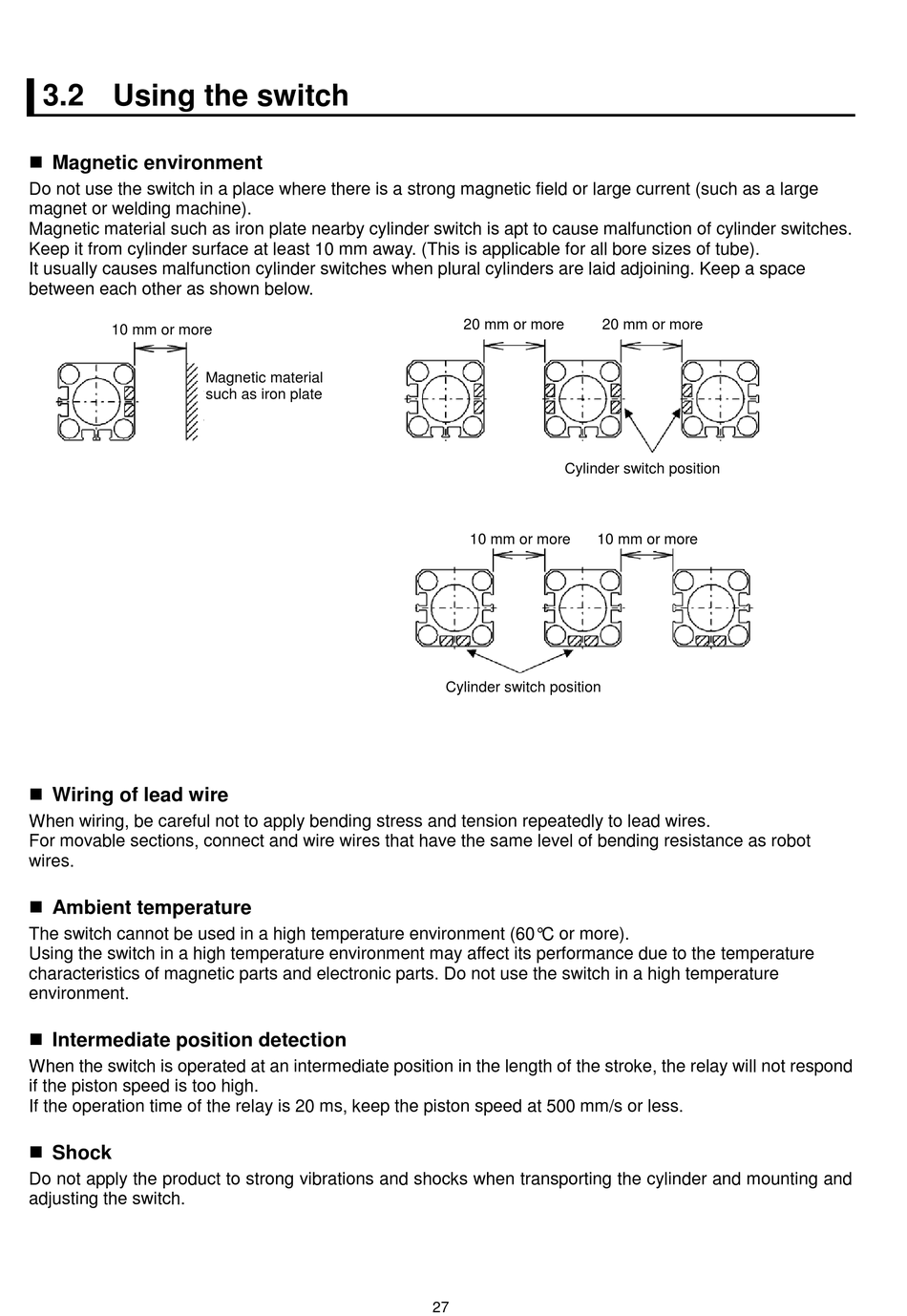 3.2 Using the switch

■ Magnetic environment

Do not use the switch in a place where there is a strong magnetic field or large current (such as a large magnet or welding machine).
Magnetic material such as iron plate nearby cylinder switch is apt to cause malfunction of cylinder switches. Keep it from cylinder surface at least 10 mm away. (This is applicable for all bore sizes of tube).
It usually causes malfunction cylinder switches when plural cylinders are laid adjoining. Keep a space between each other as shown below.

10 mm or more

Magnetic material such as iron plate

20 mm or more

20 mm or more

Cylinder switch position

10 mm or more

10 mm or more

Cylinder switch position

■ Wiring of lead wire

When wiring, be careful not to apply bending stress and tension repeatedly to lead wires.
For movable sections, connect and wire wires that have the same level of bending resistance as robot wires.

■ Ambient temperature

The switch cannot be used in a high temperature environment (60℃ or more).
Using the switch in a high temperature environment may affect its performance due to the temperature characteristics of magnetic parts and electronic parts. Do not use the switch in a high temperature environment.

■ Intermediate position detection

When the switch is operated at an intermediate position in the length of the stroke, the relay will not respond if the piston speed is too high.
If the operation time of the relay is 20 ms, keep the piston speed at 500 mm/s or less.

■ Shock

Do not apply the product to strong vibrations and shocks when transporting the cylinder and mounting and adjusting the switch.

27