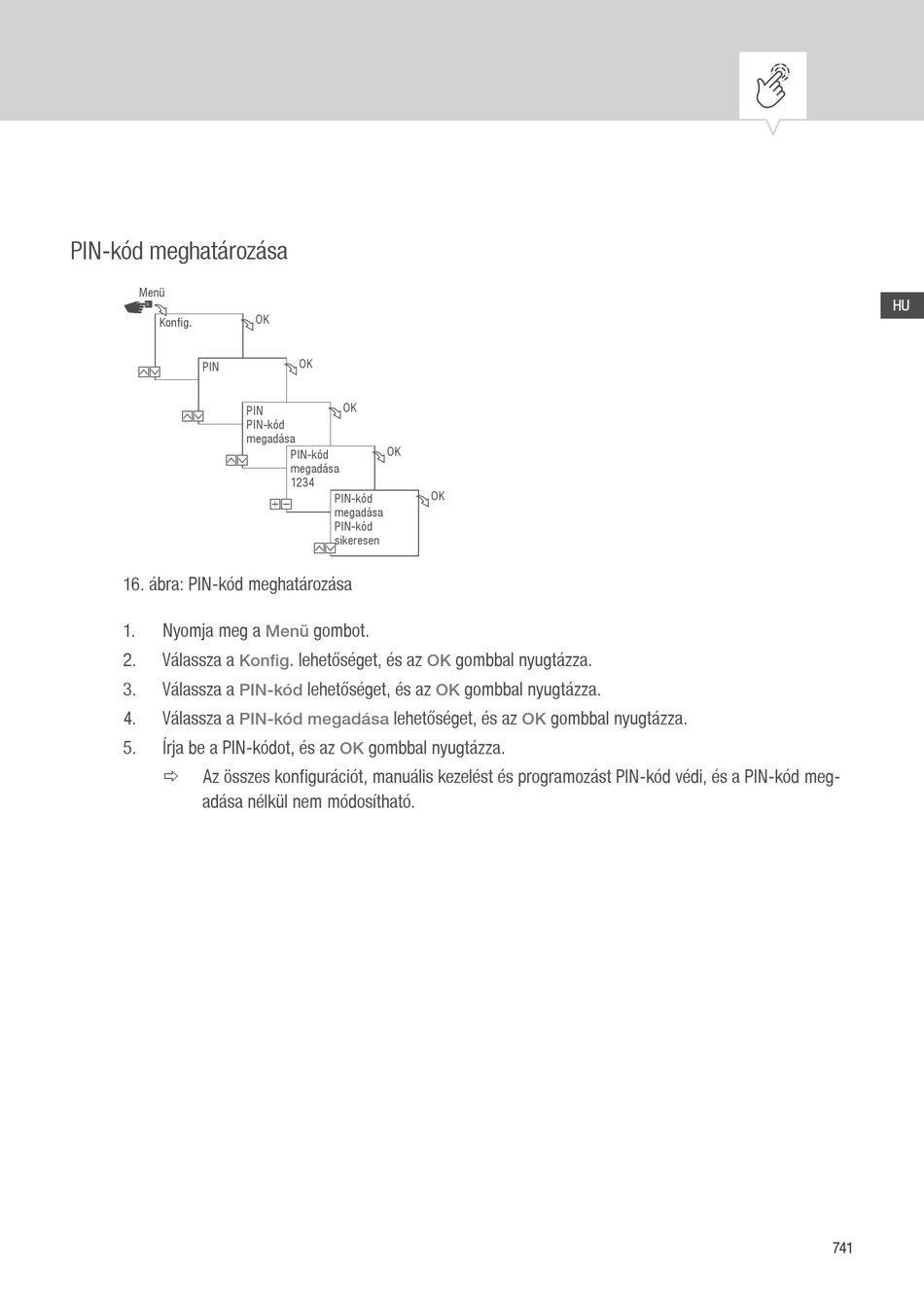 PIN-kód meghatározása

HU

Menü
Konfig.
OK
PIN
OK
PIN
PIN-kód megadása
OK
PIN-kód megadása
1234
OK
PIN-kód megadása
PIN-kód sikeresen
OK

16. ábra: PIN-kód meghatározása

1. Nyomja meg a Menü gombot.
2. Válassza a Konfig. lehetőséget, és az OK gombbal nyugtázza.
3. Válassza a PIN-kód lehetőséget, és az OK gombbal nyugtázza.
4. Válassza a PIN-kód megadása lehetőséget, és az OK gombbal nyugtázza.
5. Írja be a PIN-kódot, és az OK gombbal nyugtázza.
⇨ Az összes konfigurációt, manuális kezelést és programozást PIN-kód védi, és a PIN-kód megadása nélkül nem módosítható.

741