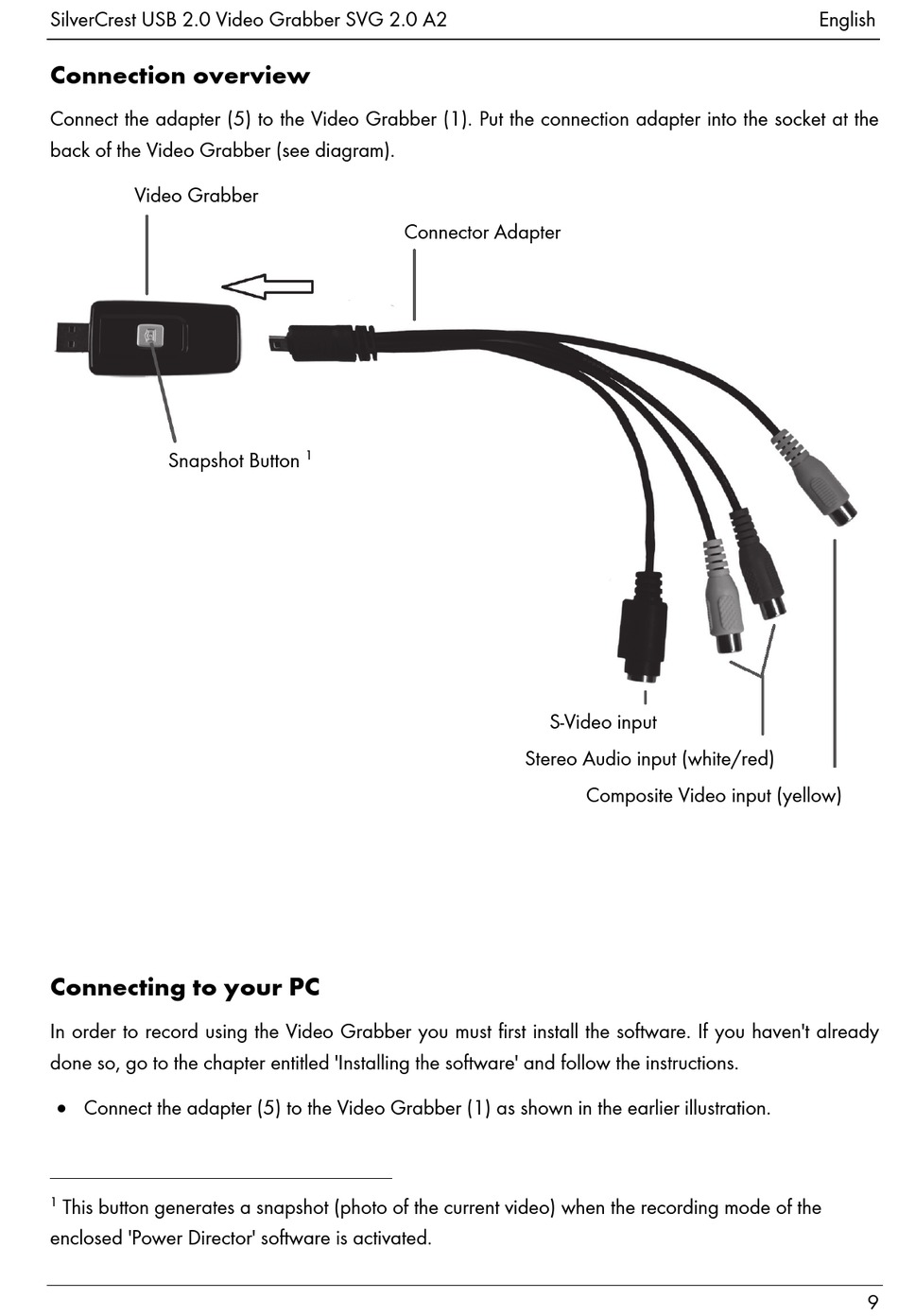 SilverCrest USB 2.0 Video Grabber SVG 2.0 A2 English

Connection overview

Connect the adapter (5) to the Video Grabber (1). Put the connection adapter into the socket at the back of the Video Grabber (see diagram).

Video Grabber

Connector Adapter

Snapshot Button $^1$

S-Video input

Stereo Audio input (white/red)

Composite Video input (yellow)

Connecting to your PC

In order to record using the Video Grabber you must first install the software. If you haven't already done so, go to the chapter entitled 'Installing the software' and follow the instructions.

• Connect the adapter (5) to the Video Grabber (1) as shown in the earlier illustration.

$^1$ This button generates a snapshot (photo of the current video) when the recording mode of the enclosed 'Power Director' software is activated.

9