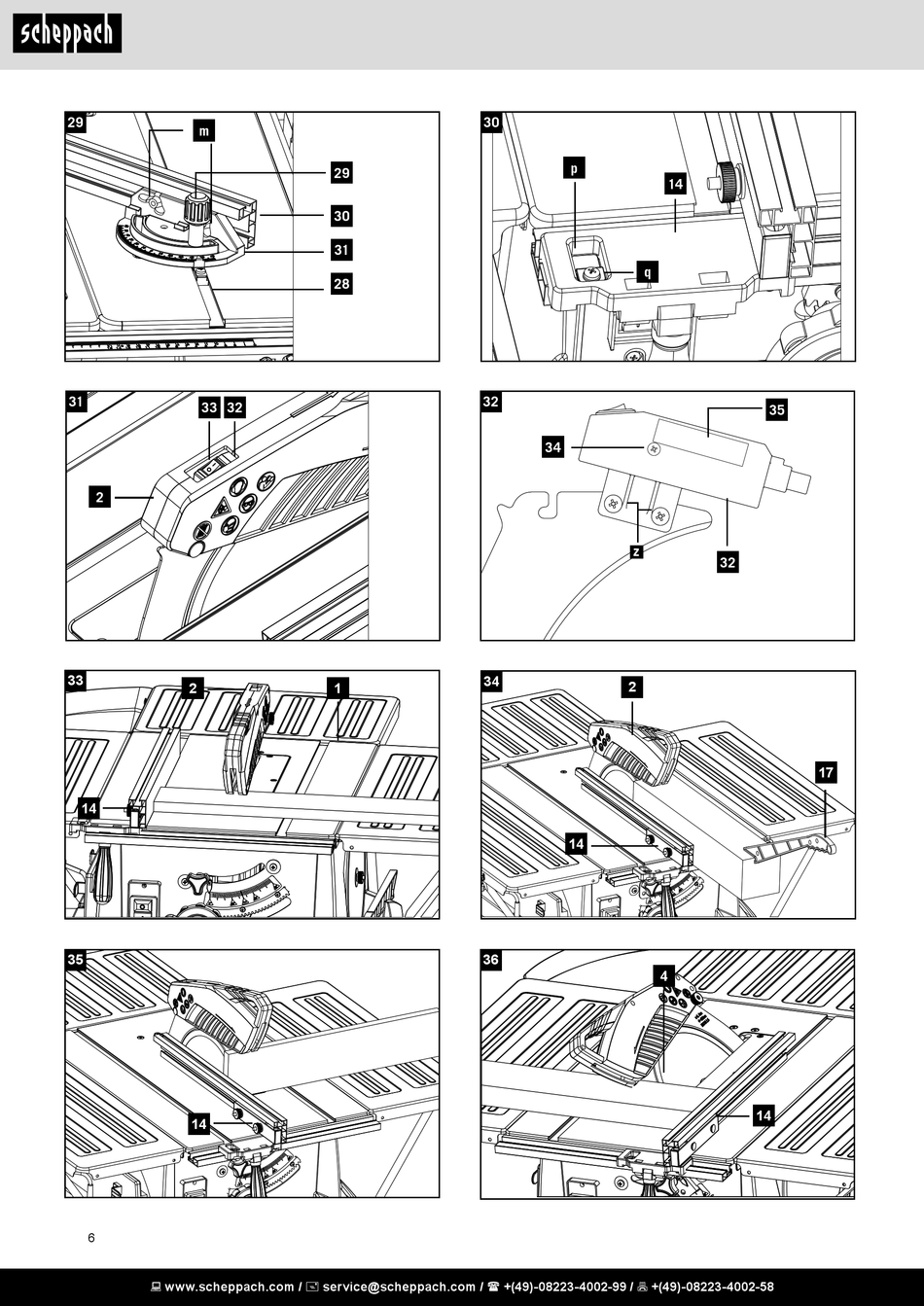 scheppach

29
m
29
30
31
28

30
p
14
q

31
33 32
2

32
35
34
z
32

33
2
1
14

34
2
17
14

35
14

36
4
14

6

www.scheppach.com / service@scheppach.com / +(49)-08223-4002-99 / +(49)-08223-4002-58