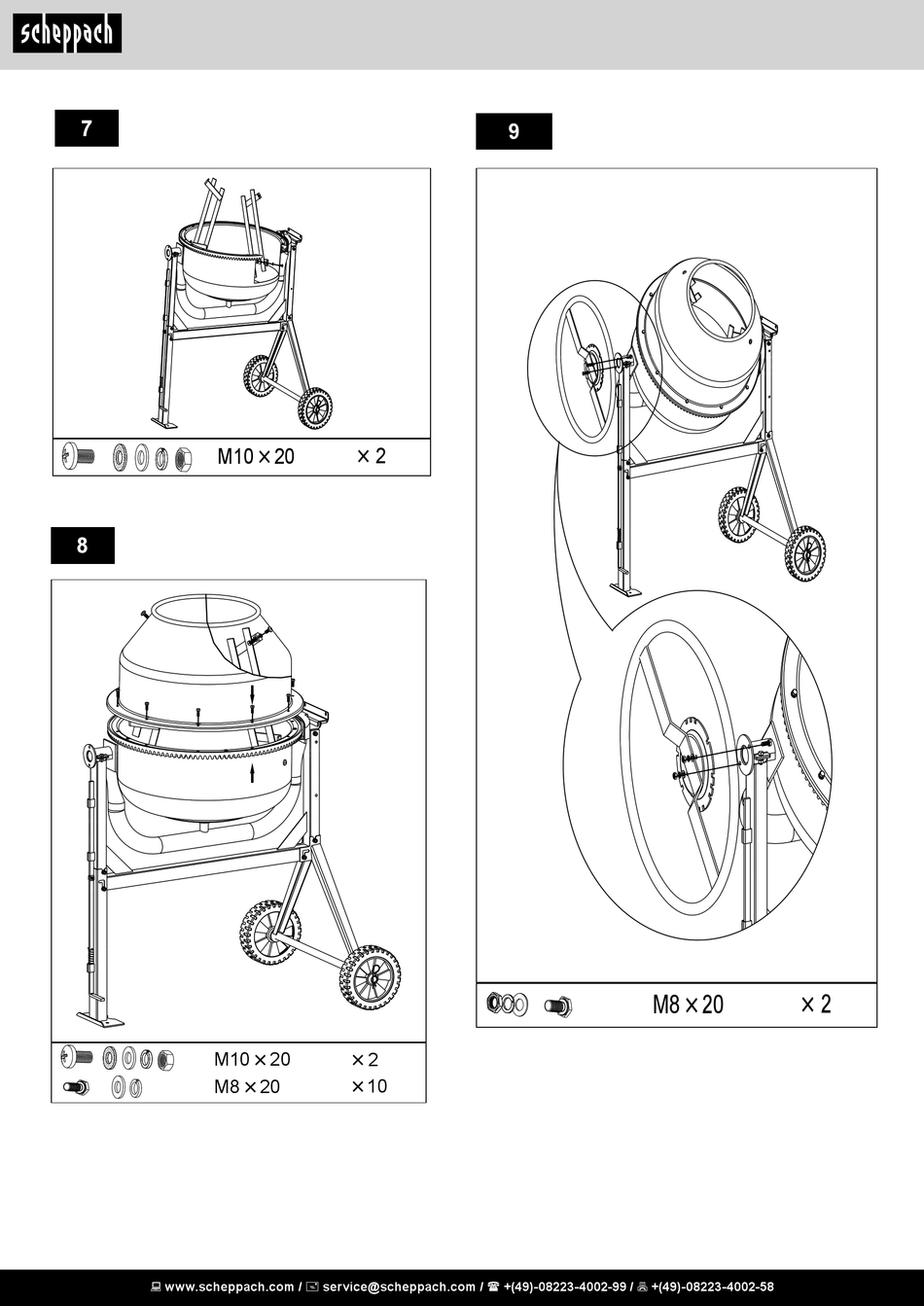 scheppach

7

M10 × 20 × 2

8

M10 × 20 × 2
M8 × 20 × 10

9

M8 × 20 × 2

www.scheppach.com / service@scheppach.com / +(49)-08223-4002-99 / +(49)-08223-4002-58