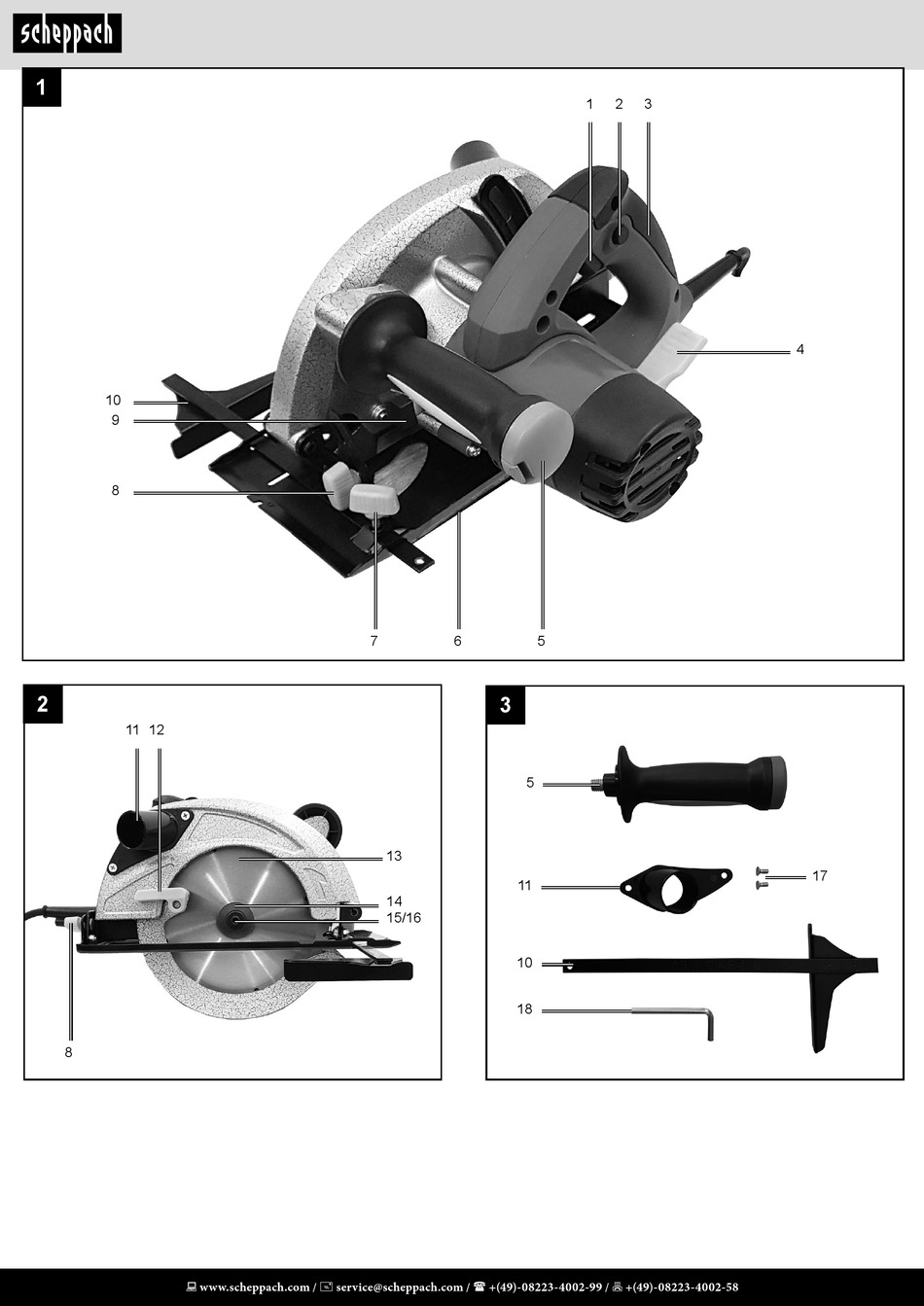 scheppach

1

1 2 3

4

10

9

8

7 6 5

2

11 12

13

14

15/16

8

3

5

11

17

10

18

www.scheppach.com / service@scheppach.com / +(49)-08223-4002-99 / +(49)-08223-4002-58