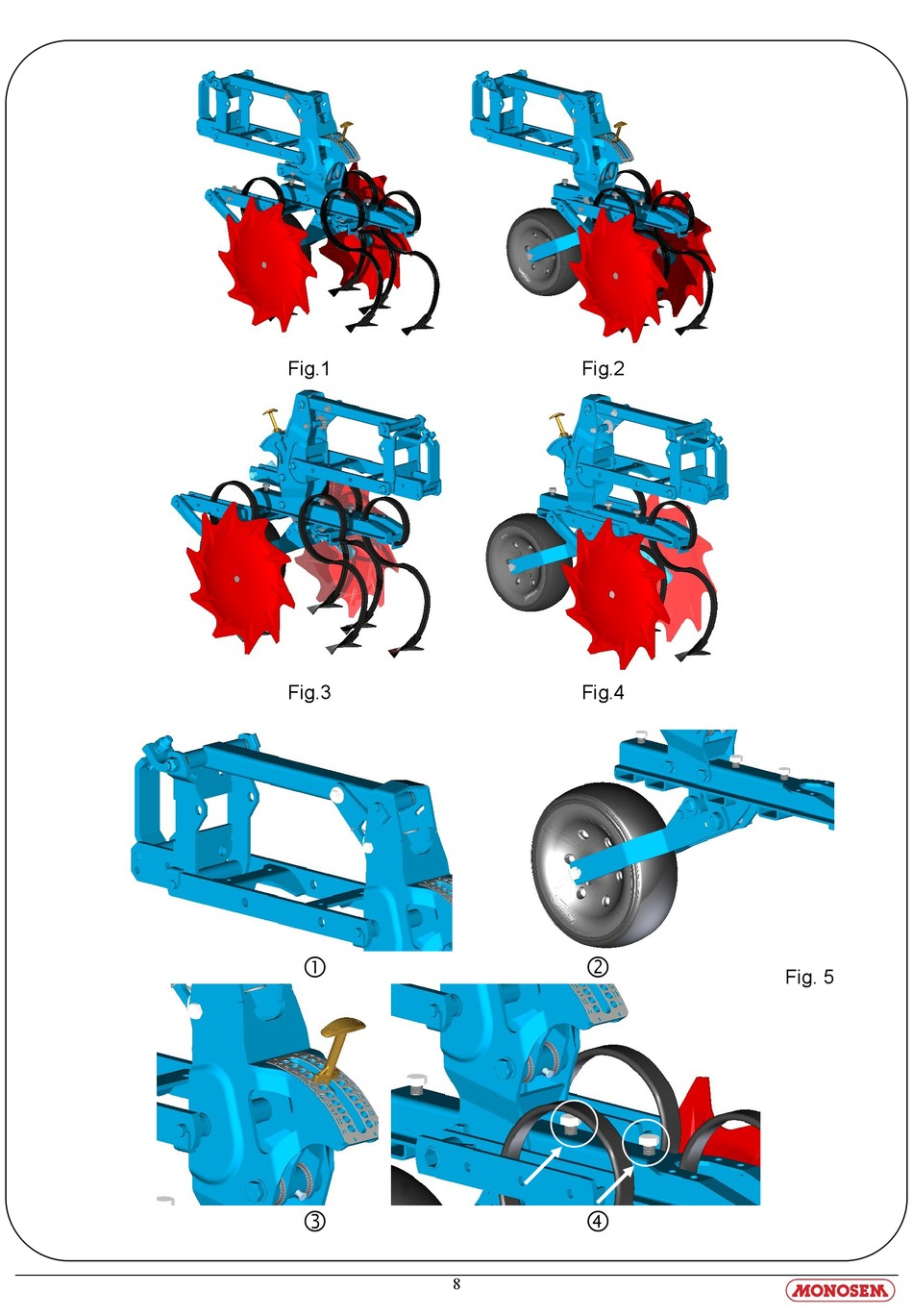 Fig.1

Fig.2

Fig.3

Fig.4

①

②

Fig. 5

③

④

8

MONOSEM