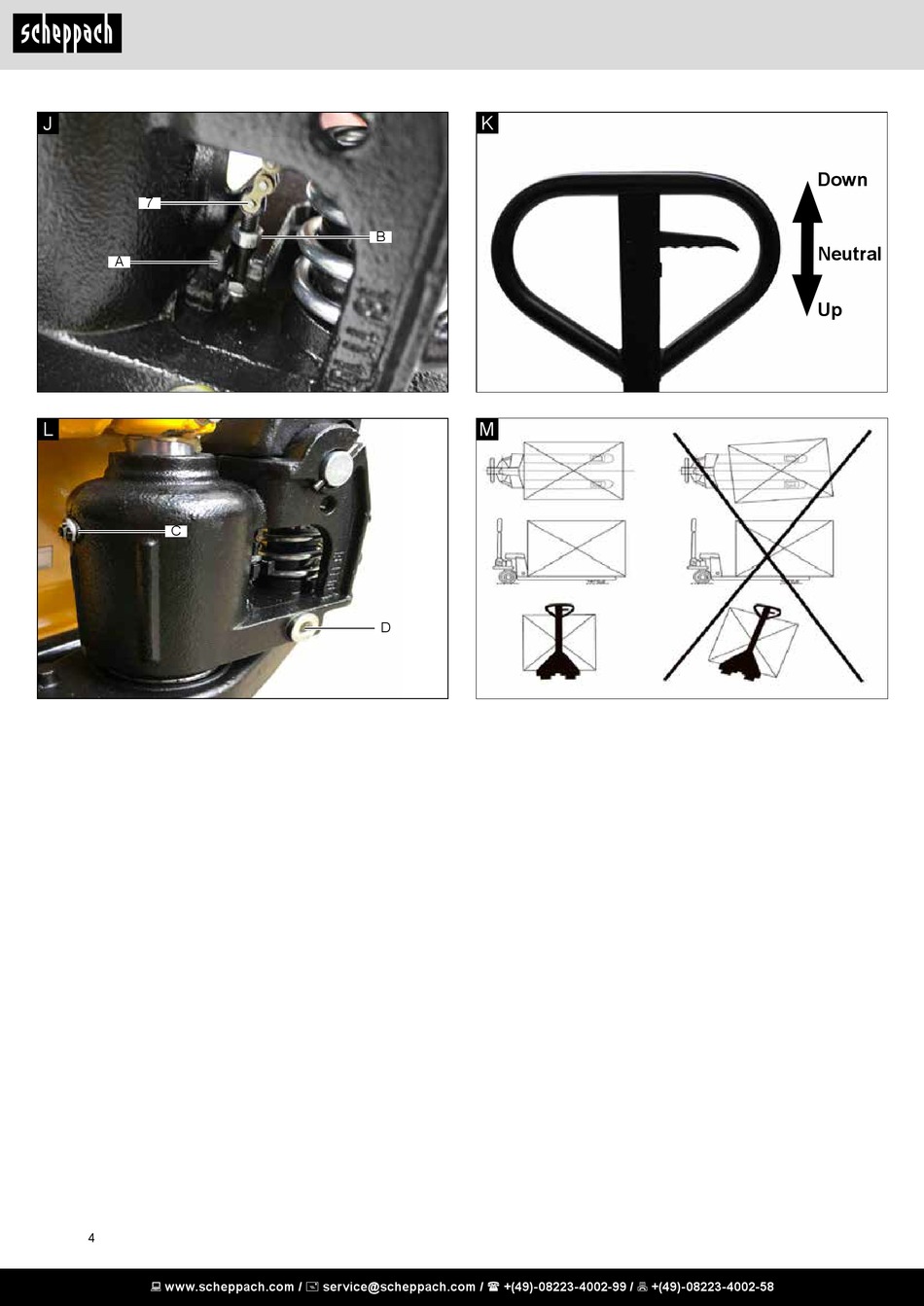 scheppach

J

7

B

A

K

Down

Neutral

Up

L

C

D

M

4

www.scheppach.com / service@scheppach.com / +(49)-08223-4002-99 / +(49)-08223-4002-58