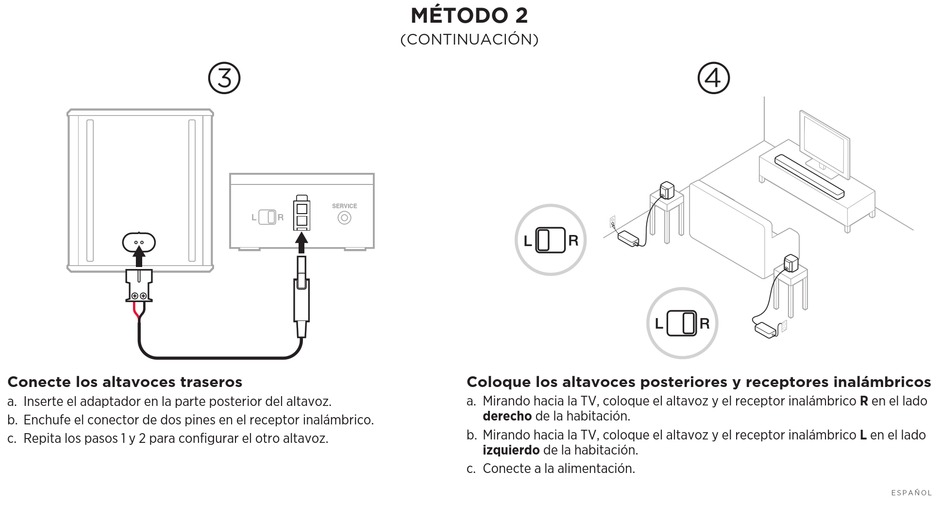 MÉTODO 2
(CONTINUACIÓN)

③

L R SERVICE

Conecte los altavoces traseros
a. Inserte el adaptador en la parte posterior del altavoz.
b. Enchufe el conector de dos pines en el receptor inalámbrico.
c. Repita los pasos 1 y 2 para configurar el otro altavoz.

④

L R

L R

Coloque los altavoces posteriores y receptores inalámbricos
a. Mirando hacia la TV, coloque el altavoz y el receptor inalámbrico R en el lado derecho de la habitación.
b. Mirando hacia la TV, coloque el altavoz y el receptor inalámbrico L en el lado izquierdo de la habitación.
c. Conecte a la alimentación.

ESPAÑOL