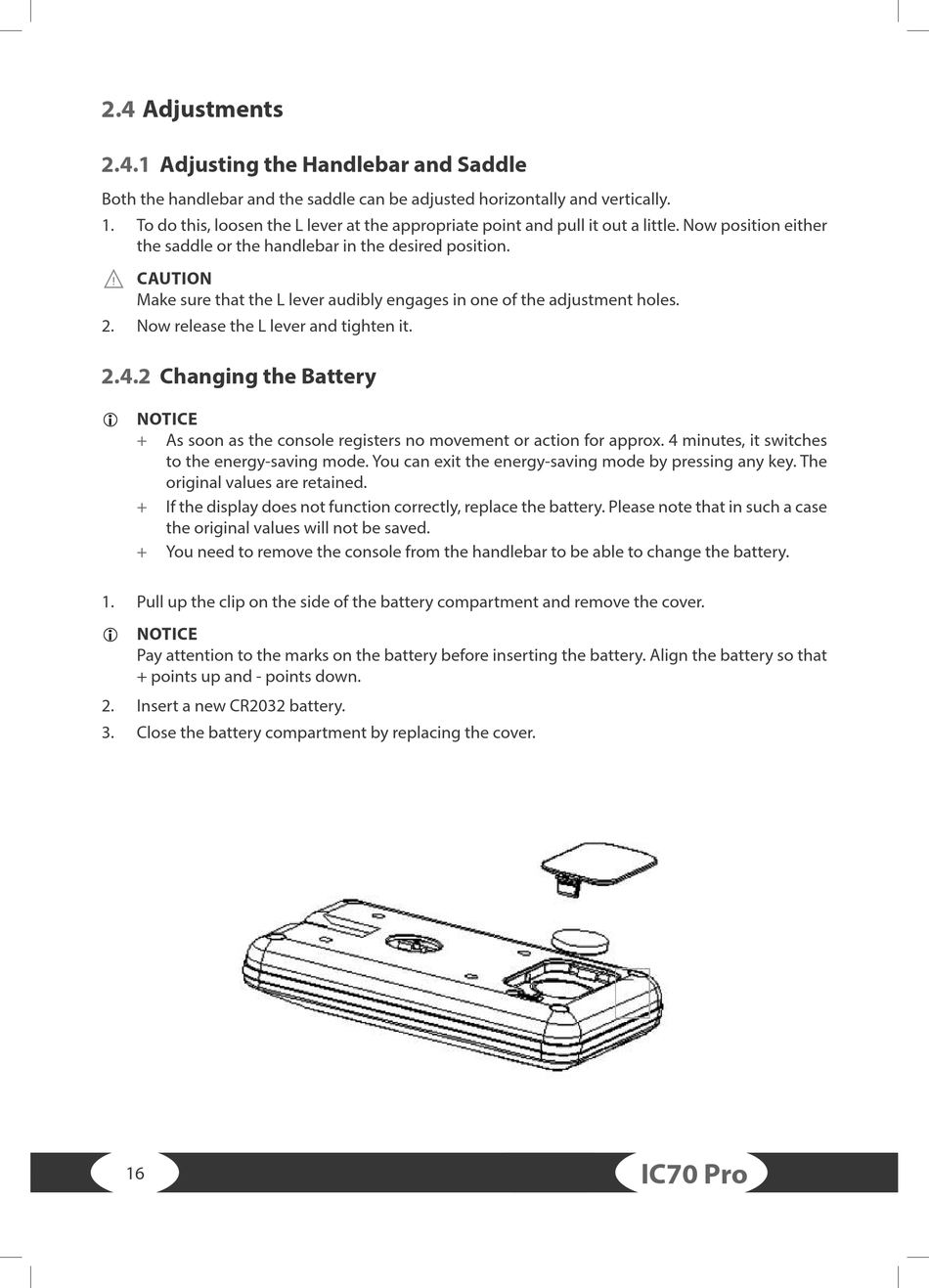 2.4 Adjustments

2.4.1 Adjusting the Handlebar and Saddle

Both the handlebar and the saddle can be adjusted horizontally and vertically.

1. To do this, loosen the L lever at the appropriate point and pull it out a little. Now position either the saddle or the handlebar in the desired position.

CAUTION
Make sure that the L lever audibly engages in one of the adjustment holes.

2. Now release the L lever and tighten it.

2.4.2 Changing the Battery

NOTICE
+ As soon as the console registers no movement or action for approx. 4 minutes, it switches to the energy-saving mode. You can exit the energy-saving mode by pressing any key. The original values are retained.
+ If the display does not function correctly, replace the battery. Please note that in such a case the original values will not be saved.
+ You need to remove the console from the handlebar to be able to change the battery.

1. Pull up the clip on the side of the battery compartment and remove the cover.

NOTICE
Pay attention to the marks on the battery before inserting the battery. Align the battery so that + points up and - points down.

2. Insert a new CR2032 battery.
3. Close the battery compartment by replacing the cover.

16

IC70 Pro