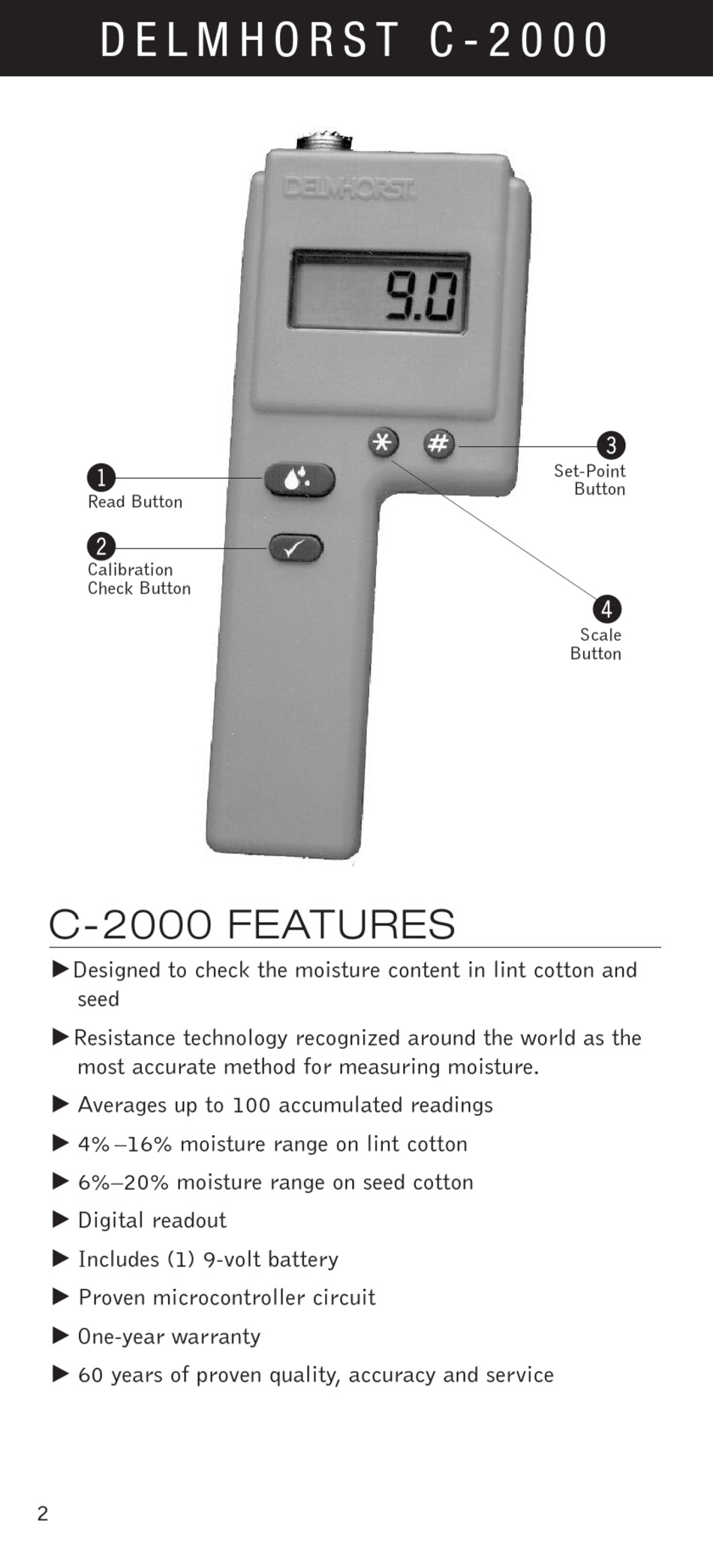 DELMHORST C-2000

DELMHORST

9.0

1
Read Button

2
Calibration Check Button

3
Set-Point Button

4
Scale Button

C-2000 FEATURES

▶ Designed to check the moisture content in lint cotton and seed

▶ Resistance technology recognized around the world as the most accurate method for measuring moisture.

▶ Averages up to 100 accumulated readings

▶ 4%–16% moisture range on lint cotton

▶ 6%–20% moisture range on seed cotton

▶ Digital readout

▶ Includes (1) 9-volt battery

▶ Proven microcontroller circuit

▶ One-year warranty

▶ 60 years of proven quality, accuracy and service

2